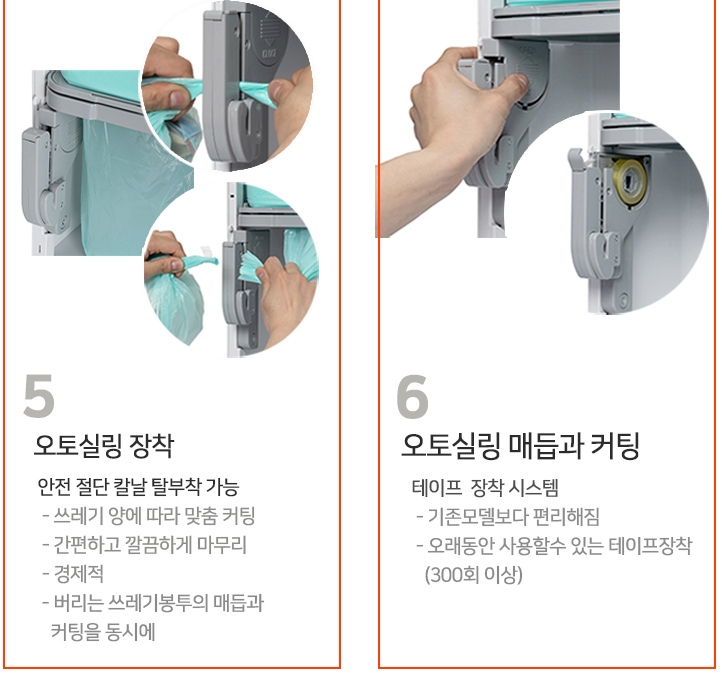 5
오토실링 장착

안전 절단 칼날 탈부착 가능
- 쓰레기 양에 따라 맞춤 커팅
- 간편하고 깔끔하게 마무리
- 경제적
- 버리는 쓰레기봉투의 매듭과 커팅을 동시에

6
오토실링 매듭과 커팅

테이프 장착 시스템
- 기존모델보다 편리해짐
- 오래동안 사용할수 있는 테이프장착 (300회 이상)