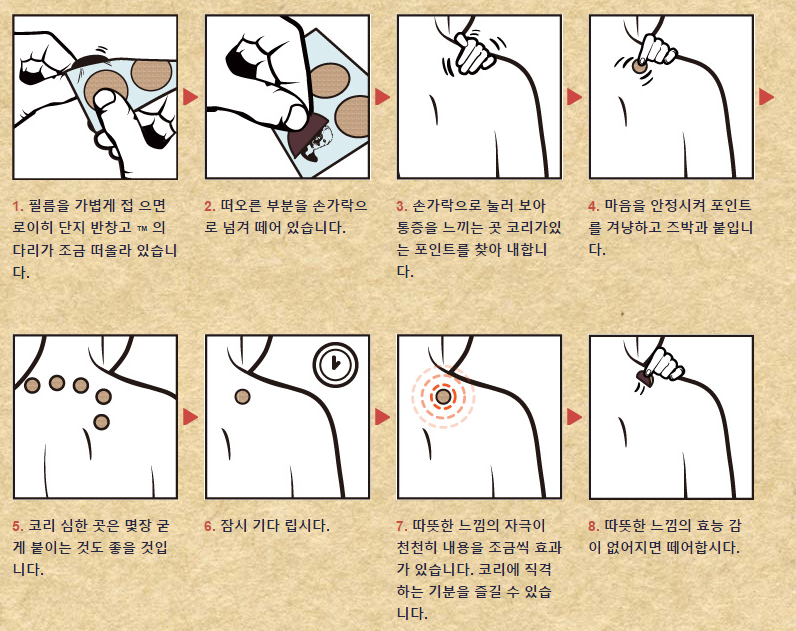 1. 필름을 가볍게 접 으면 로이히 단지 반창고 ™ 의 다리가 조금 떠올라 있습니다.

2. 떠오른 부분을 손가락으로 넘겨 떼어 있습니다.

3. 손가락으로 눌러 보아 통증을 느끼는 곳 코리가있는 포인트를 찾아 내합니다.

4. 마음을 안정시켜 포인트를 겨냥하고 즈박과 붙입니다.

5. 코리 심한 곳은 몇장 굳게 붙이는 것도 좋을 것입니다.

6. 잠시 기다 립시다.

7. 따뜻한 느낌의 자극이 천천히 내용을 조금씩 효과가 있습니다. 코리에 직격하는 기분을 즐길 수 있습니다.

8. 따뜻한 느낌의 효능 감이 없어지면 떼어합시다.