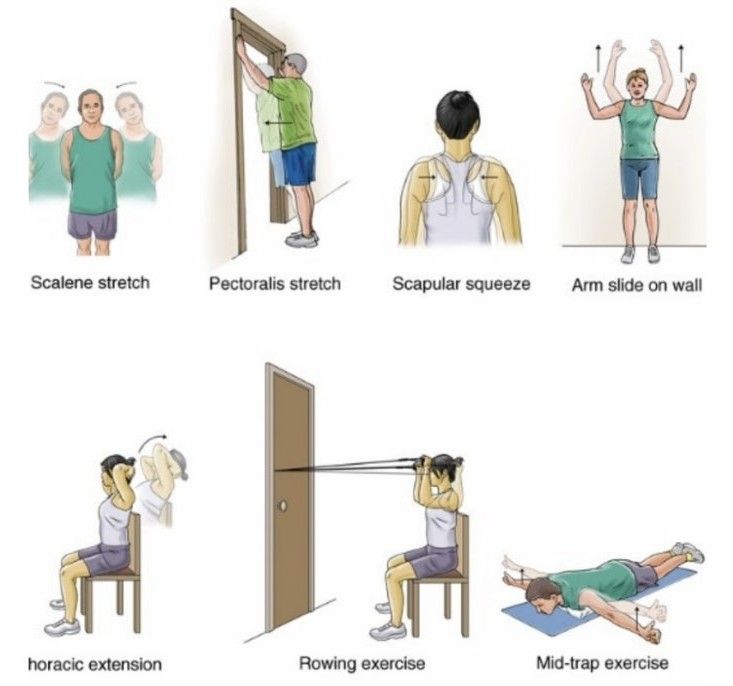 Scalene stretch

Pectoralis stretch

Scapular squeeze

Arm slide on wall

horacic extension

Rowing exercise

Mid-trap exercise