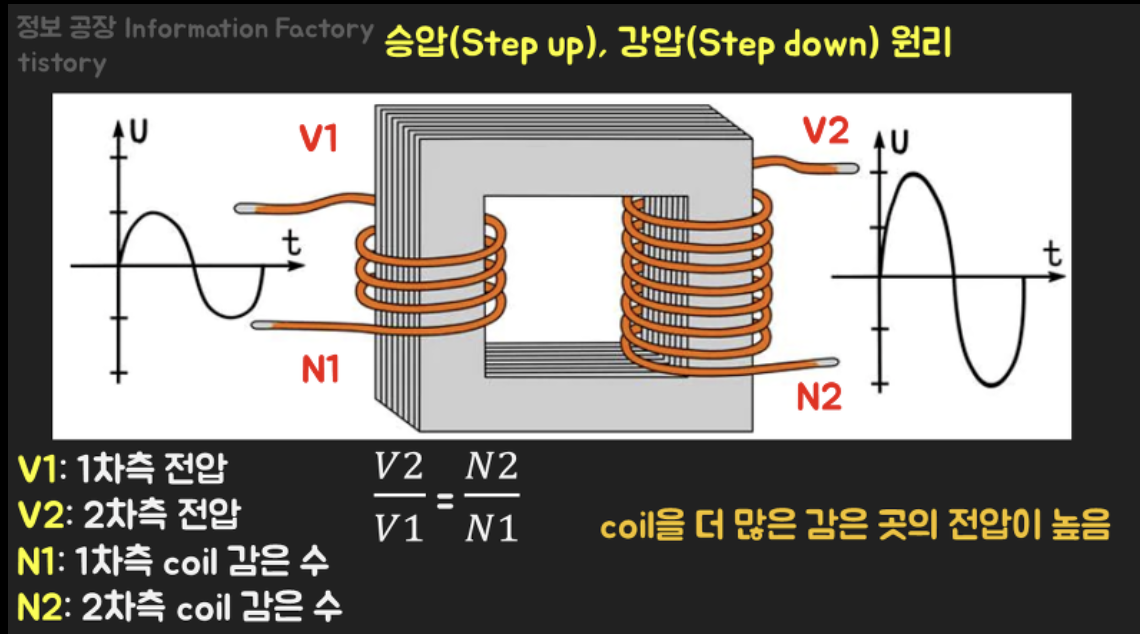 정보 공장 Information Factory tistory

승압(Step up), 강압(Step down) 원리

U

t

V1

N1

V2

N2

U

t

V1: 1차측 전압
V2: 2차측 전압
N1: 1차측 coil 감은 수
N2: 2차측 coil 감은 수

$\frac{V2}{V1} = \frac{N2}{N1}$

coil을 더 많은 감은 곳의 전압이 높음