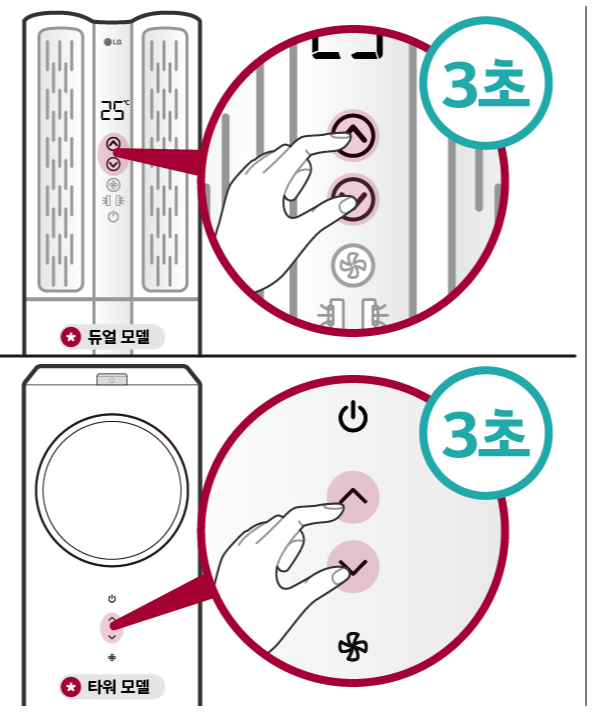 LG

25℃

3초

듀얼 모델

3초

타워 모델