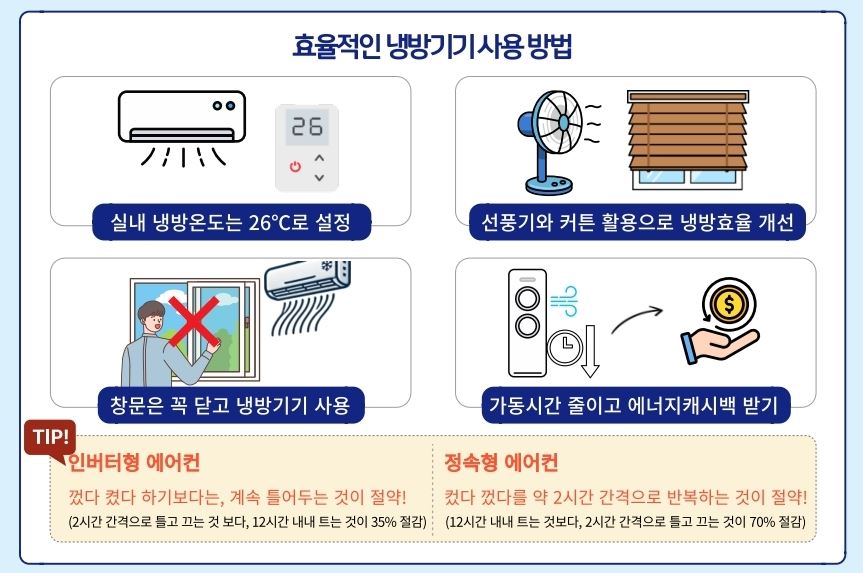 효율적인 냉방기기 사용 방법

26

실내 냉방온도는 26°C로 설정

선풍기와 커튼 활용으로 냉방효율 개선

창문은 꼭 닫고 냉방기기 사용

$

가동시간 줄이고 에너지캐시백 받기

TIP!

인버터형 에어컨

껐다 켰다 하기보다는, 계속 틀어두는 것이 절약!

(2시간 간격으로 틀고 끄는 것 보다, 12시간 내내 트는 것이 35% 절감)

정속형 에어컨

켰다 껐다를 약 2시간 간격으로 반복하는 것이 절약!

(12시간 내내 트는 것보다, 2시간 간격으로 틀고 끄는 것이 70% 절감)