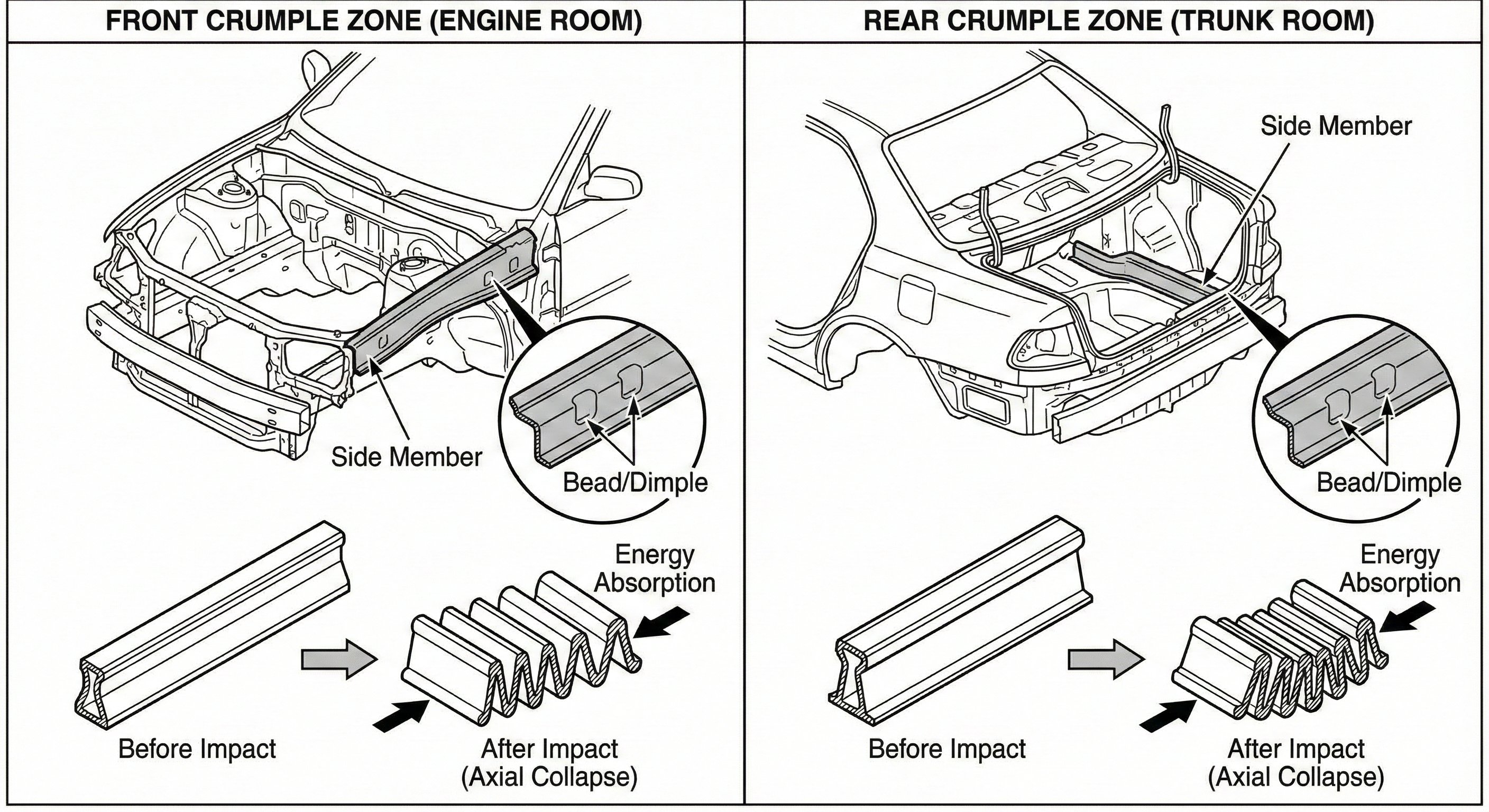 FRONT CRUMPLE ZONE (ENGINE ROOM)

Side Member

Bead/Dimple

Energy Absorption

Before Impact

After Impact (Axial Collapse)

REAR CRUMPLE ZONE (TRUNK ROOM)

Side Member

Bead/Dimple

Energy Absorption

Before Impact

After Impact (Axial Collapse)