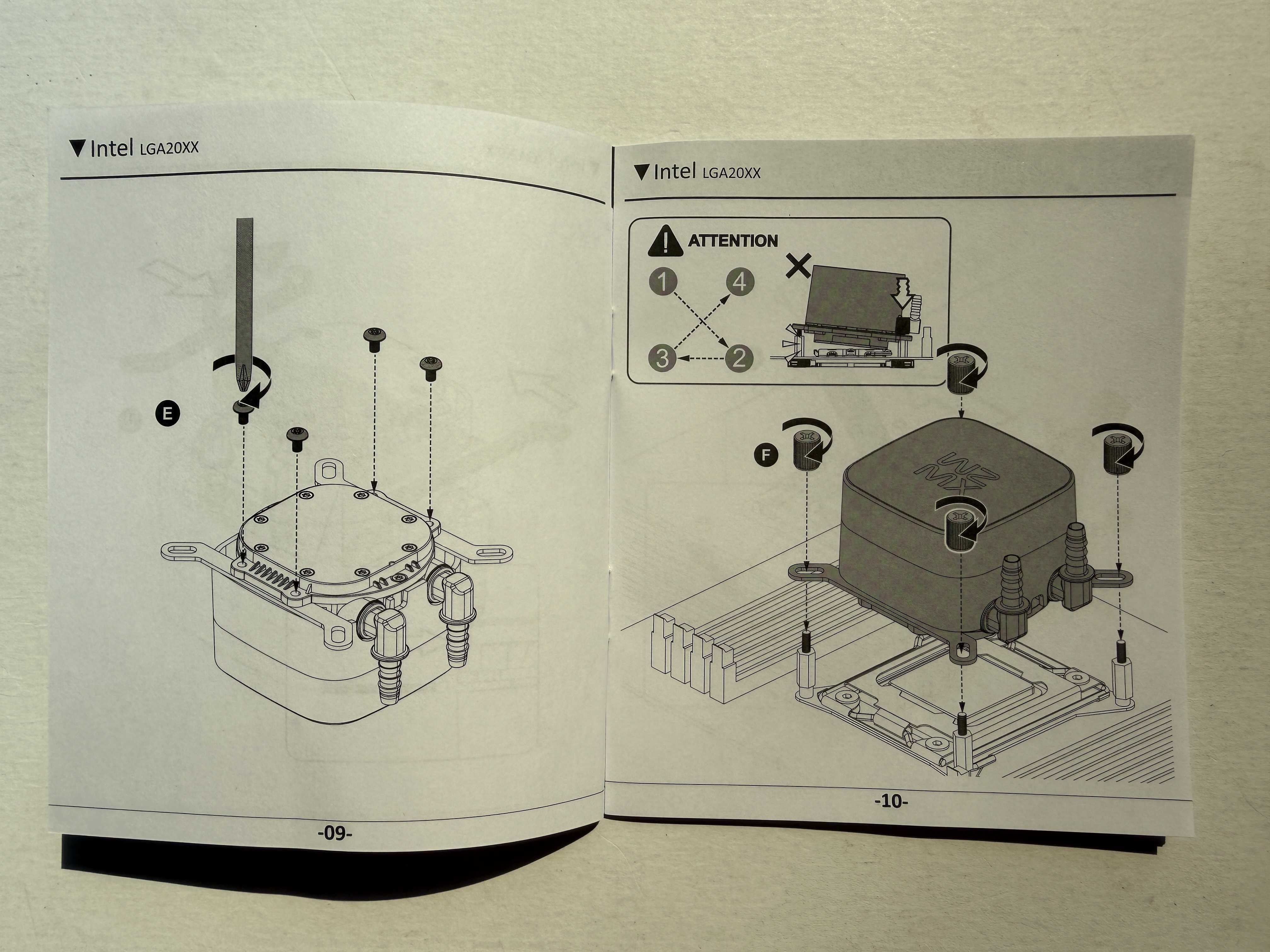 ▼Intel LGA20XX

E

-09-

▼Intel LGA20XX

ATTENTION

1 4 3 2

F

-10-