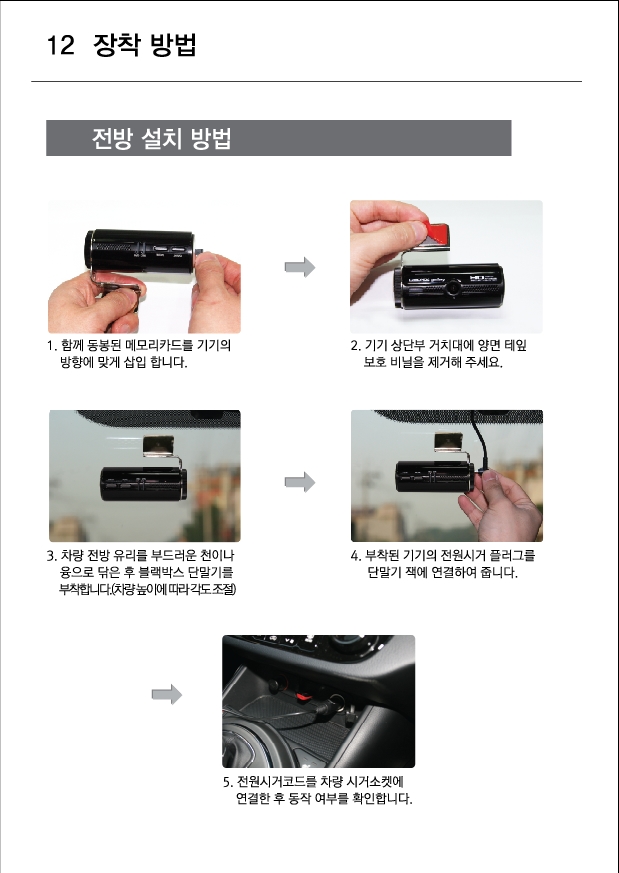 12 장착 방법

전방 설치 방법

1. 함께 동봉된 메모리카드를 기기의 방향에 맞게 삽입 합니다.

2. 기기 상단부 거치대에 양면 테잎 보호 비닐을 제거해 주세요.

3. 차량 전방 유리를 부드러운 천이나 융으로 닦은 후 블랙박스 단말기를 부착합니다.(차량 높이에 따라 각도 조절)

4. 부착된 기기의 전원시거 플러그를 단말기 잭에 연결하여 줍니다.

5. 전원시거코드를 차량 시거소켓에 연결한 후 동작 여부를 확인합니다.