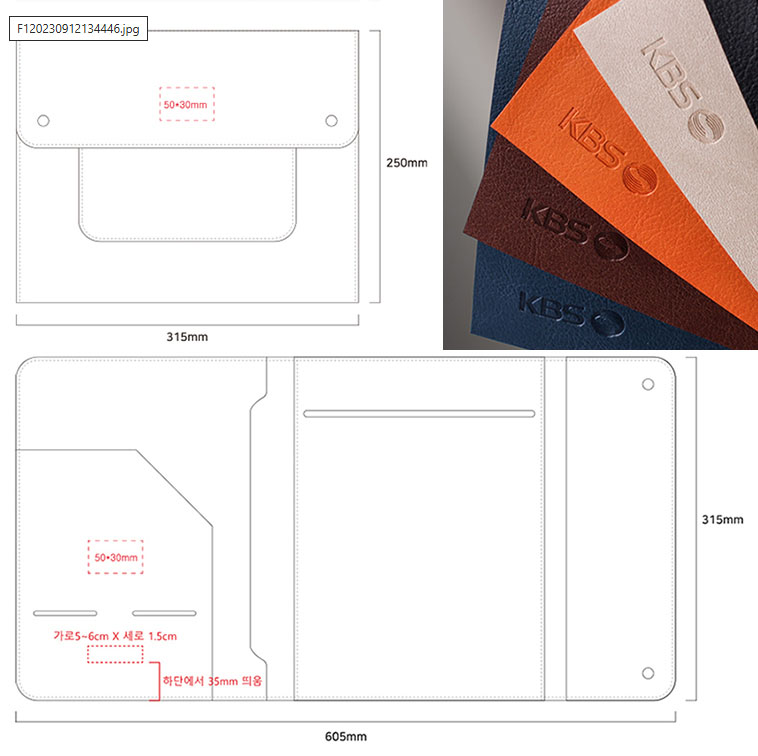 F120230912134446.jpg

50•30mm

250mm

315mm

KBS

KBS

KBS

KBS

50•30mm

가로5~6cm X 세로 1.5cm

하단에서 35mm 띄움

315mm

605mm