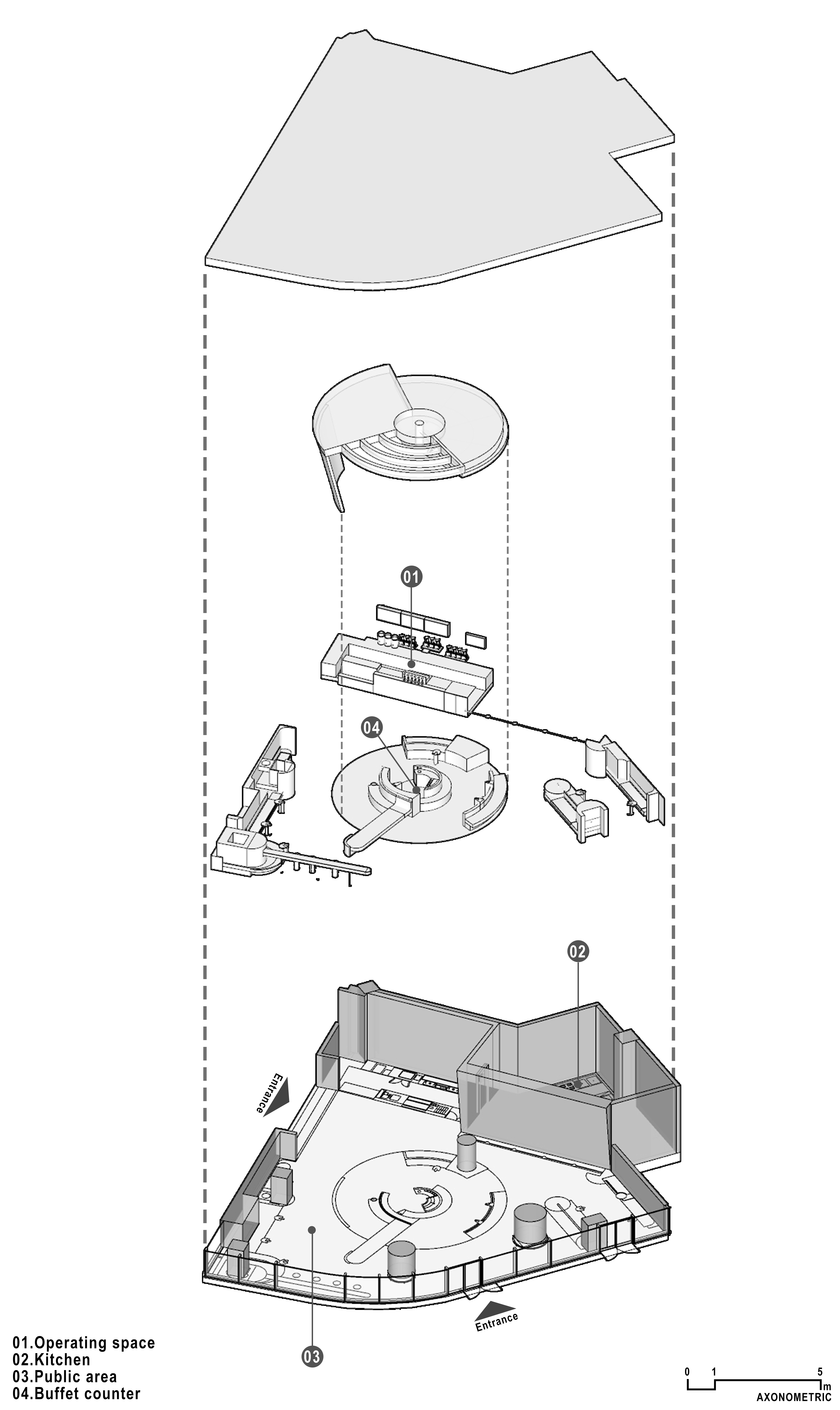 01

04

02

Entrance

Entrance

03

01.Operating space
02.Kitchen
03.Public area
04.Buffet counter

0 1 5 m
AXONOMETRIC