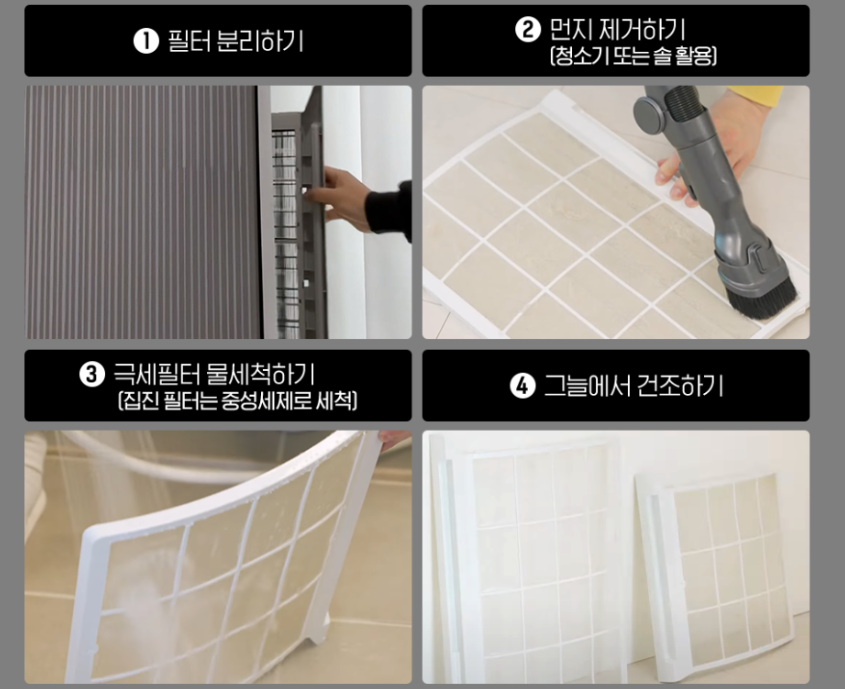 ❶ 필터 분리하기

❷ 먼지 제거하기
(청소기 또는 솔 활용)

❸ 극세필터 물세척하기
(집진 필터는 중성세제로 세척)

❹ 그늘에서 건조하기