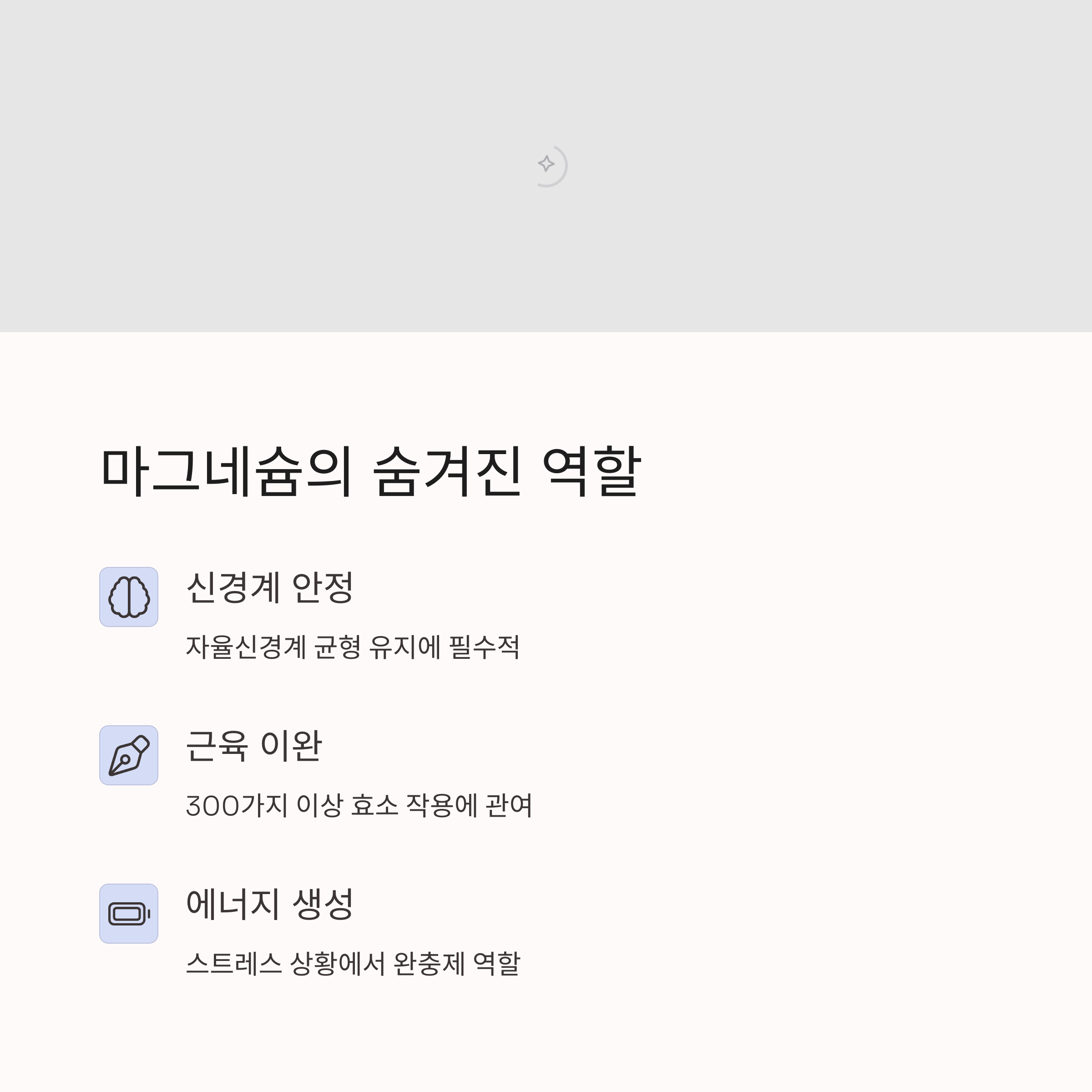 마그네슘의 숨겨진 역할

신경계 안정

자율신경계 균형 유지에 필수적

근육 이완

300가지 이상 효소 작용에 관여

에너지 생성

스트레스 상황에서 완충제 역할