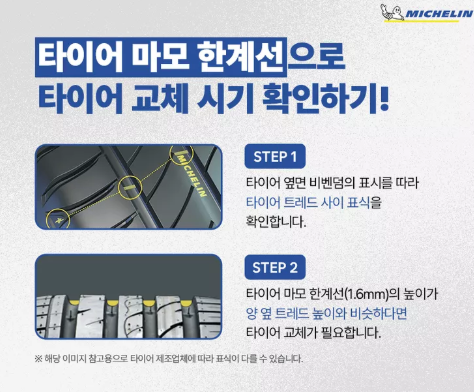 MICHELIN

타이어 마모 한계선으로
타이어 교체 시기 확인하기!

MICHELIN

STEP 1
타이어 옆면 비벤덤의 표시를 따라 타이어 트레드 사이 표식을 확인합니다.

STEP 2
타이어 마모 한계선(1.6mm)의 높이가 양 옆 트레드 높이와 비슷하다면 타이어 교체가 필요합니다.

※ 해당 이미지 참고용으로 타이어 제조업체에 따라 표식이 다를 수 있습니다.