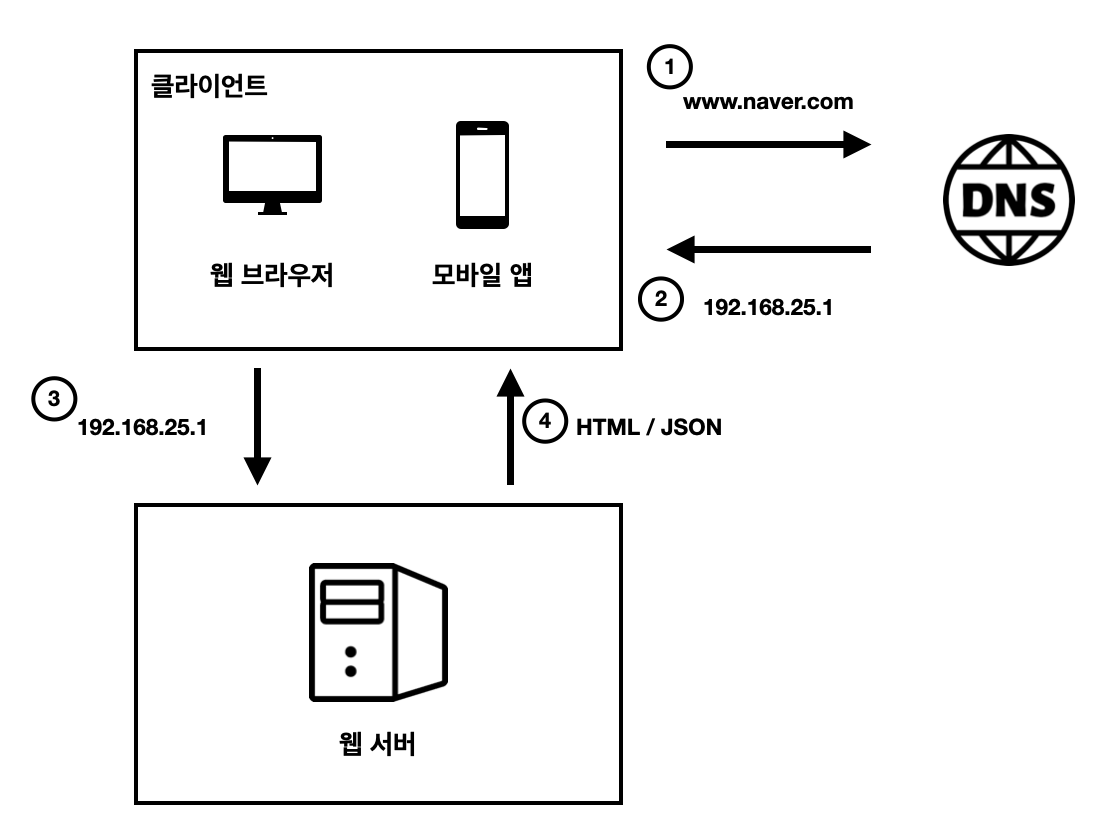 클라이언트

웹 브라우저

모바일 앱

1
www.naver.com

DNS

2
192.168.25.1

3
192.168.25.1

4
HTML / JSON

웹 서버