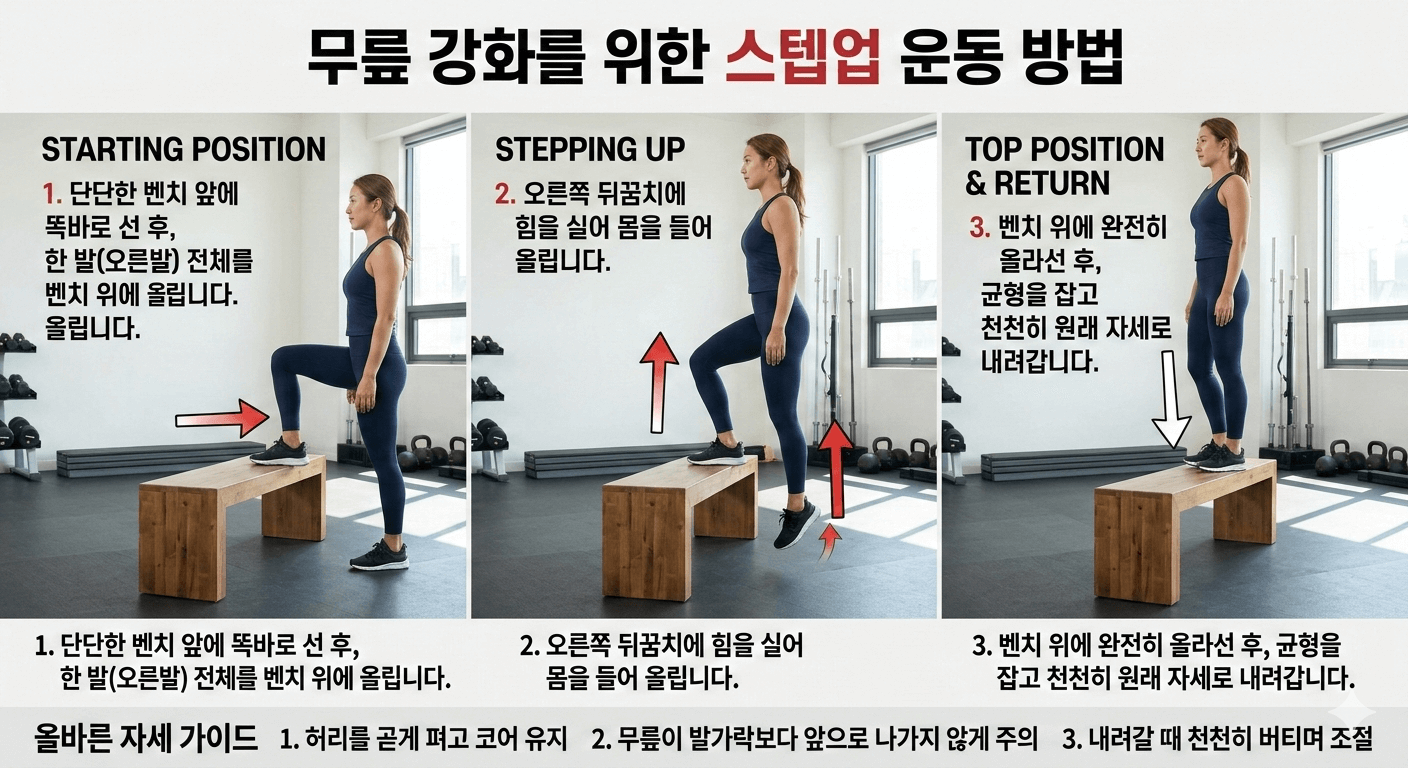 무릎 강화를 위한 스텝업 운동 방법

STARTING POSITION

1. 단단한 벤치 앞에 똑바로 선 후, 한 발(오른발) 전체를 벤치 위에 올립니다. 올립니다.

STEPPING UP

2. 오른쪽 뒤꿈치에 힘을 실어 몸을 들어 올립니다.

TOP POSITION & RETURN

3. 벤치 위에 완전히 올라선 후, 균형을 잡고 천천히 원래 자세로 내려갑니다.

1. 단단한 벤치 앞에 똑바로 선 후, 한 발(오른발) 전체를 벤치 위에 올립니다.

2. 오른쪽 뒤꿈치에 힘을 실어 몸을 들어 올립니다.

3. 벤치 위에 완전히 올라선 후, 균형을 잡고 천천히 원래 자세로 내려갑니다.

올바른 자세 가이드 1. 허리를 곧게 펴고 코어 유지 2. 무릎이 발가락보다 앞으로 나가지 않게 주의 3. 내려갈 때 천천히 버티며 조절