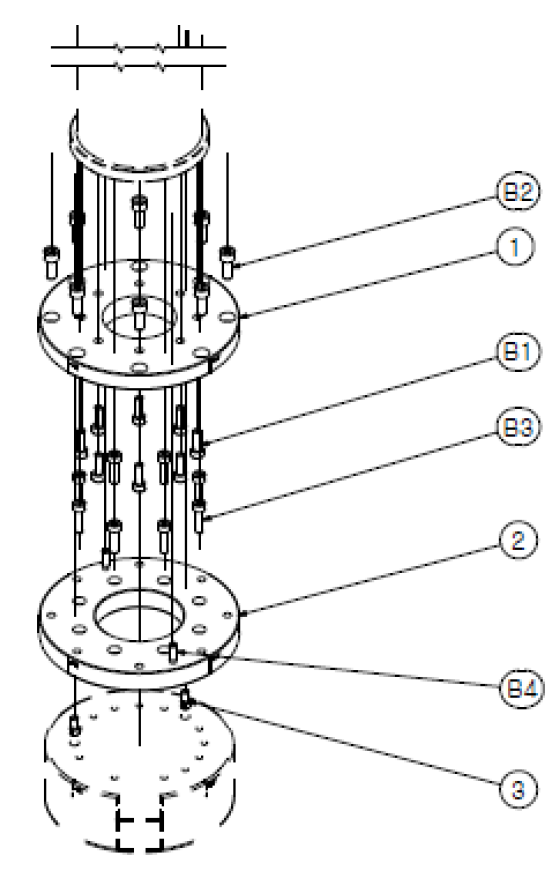 B2
1
B1
B3
2
B4
3