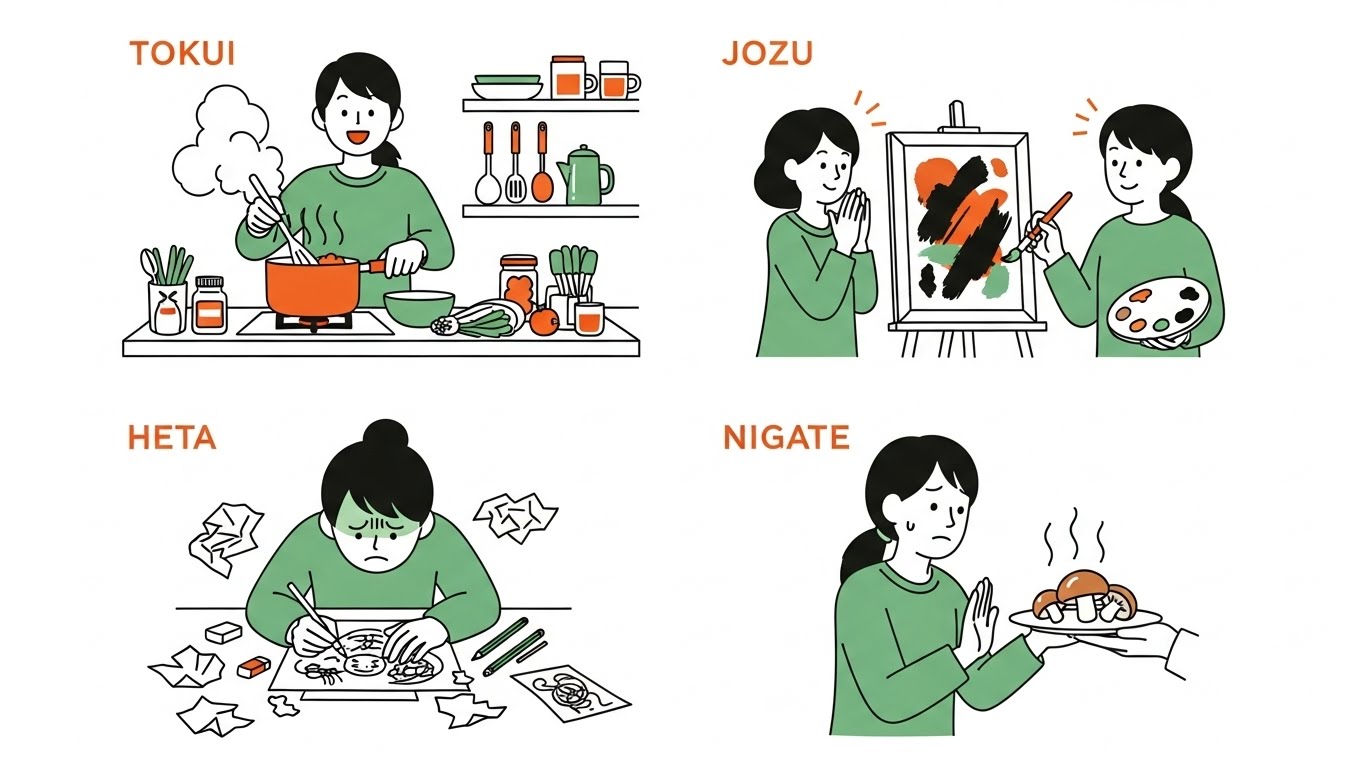 TOKUI

JOZU

HETA

NIGATE