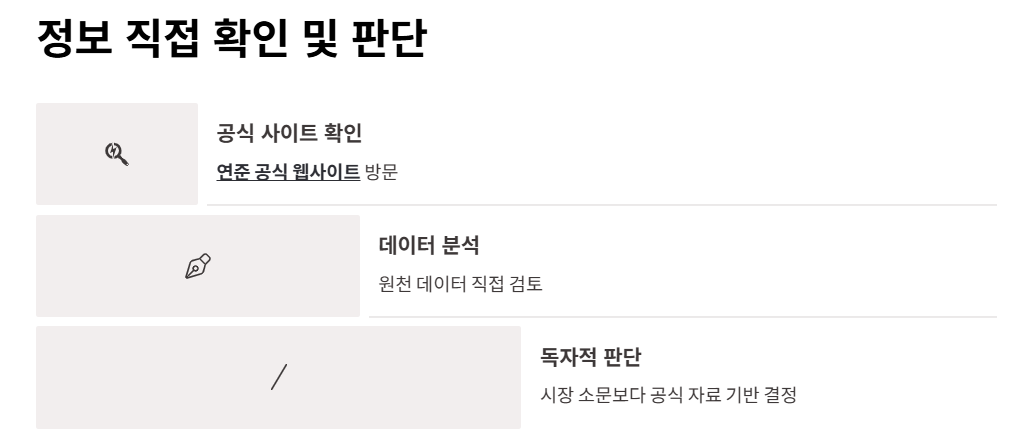 정보 직접 확인 및 판단

공식 사이트 확인

연준 공식 웹사이트 방문

데이터 분석

원천 데이터 직접 검토

독자적 판단

시장 소문보다 공식 자료 기반 결정