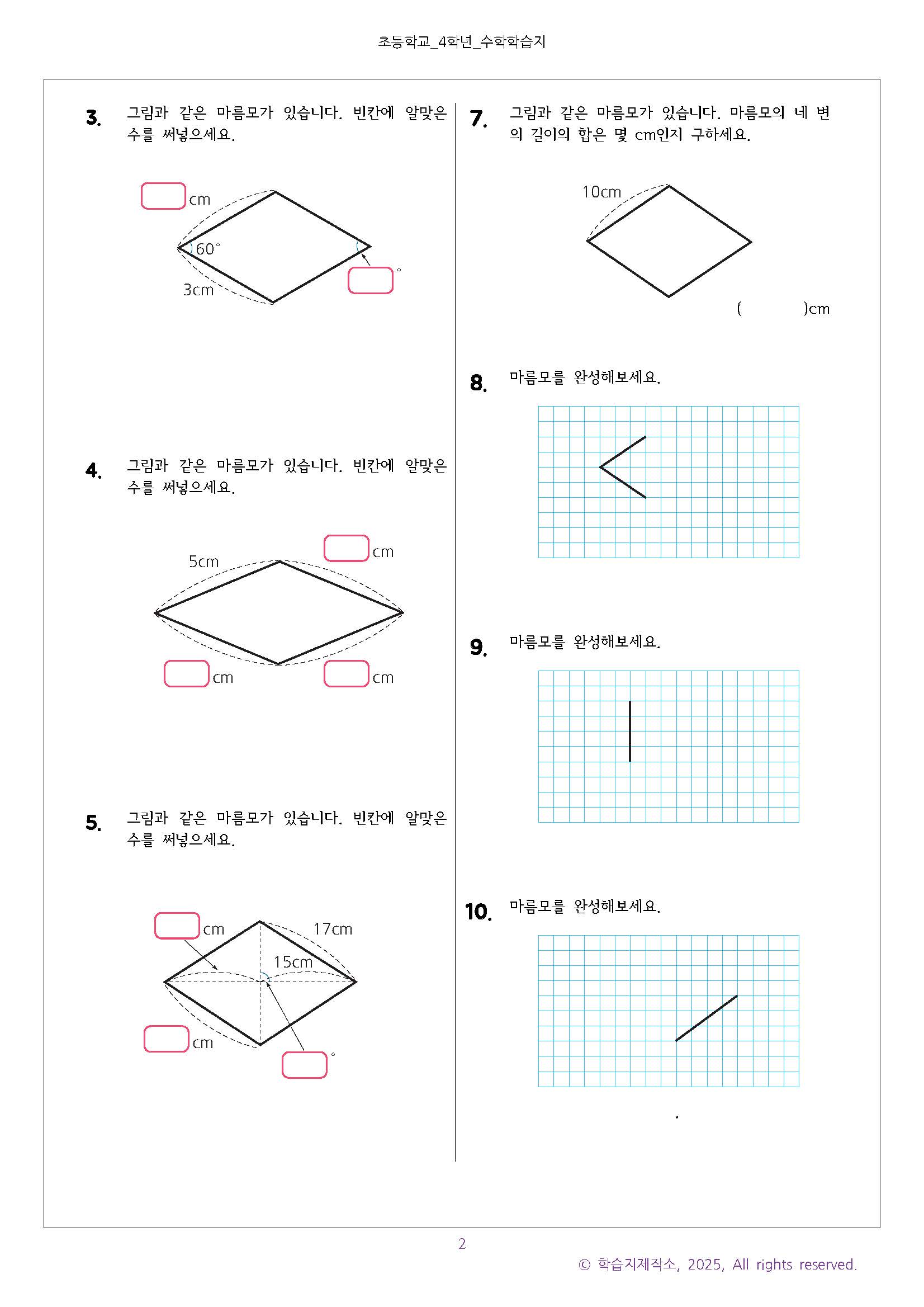 초등학교_4학년_수학학습지

3. 그림과 같은 마름모가 있습니다. 빈칸에 알맞은 수를 써넣으세요.

cm
60°
3cm
°

4. 그림과 같은 마름모가 있습니다. 빈칸에 알맞은 수를 써넣으세요.

5cm
cm
cm
cm

5. 그림과 같은 마름모가 있습니다. 빈칸에 알맞은 수를 써넣으세요.

cm
17cm
15cm
cm
°

7. 그림과 같은 마름모가 있습니다. 마름모의 네 변의 길이의 합은 몇 cm인지 구하세요.

10cm

( )cm

8. 마름모를 완성해보세요.

9. 마름모를 완성해보세요.

10. 마름모를 완성해보세요.

2

© 학습지제작소, 2025, All rights reserved.