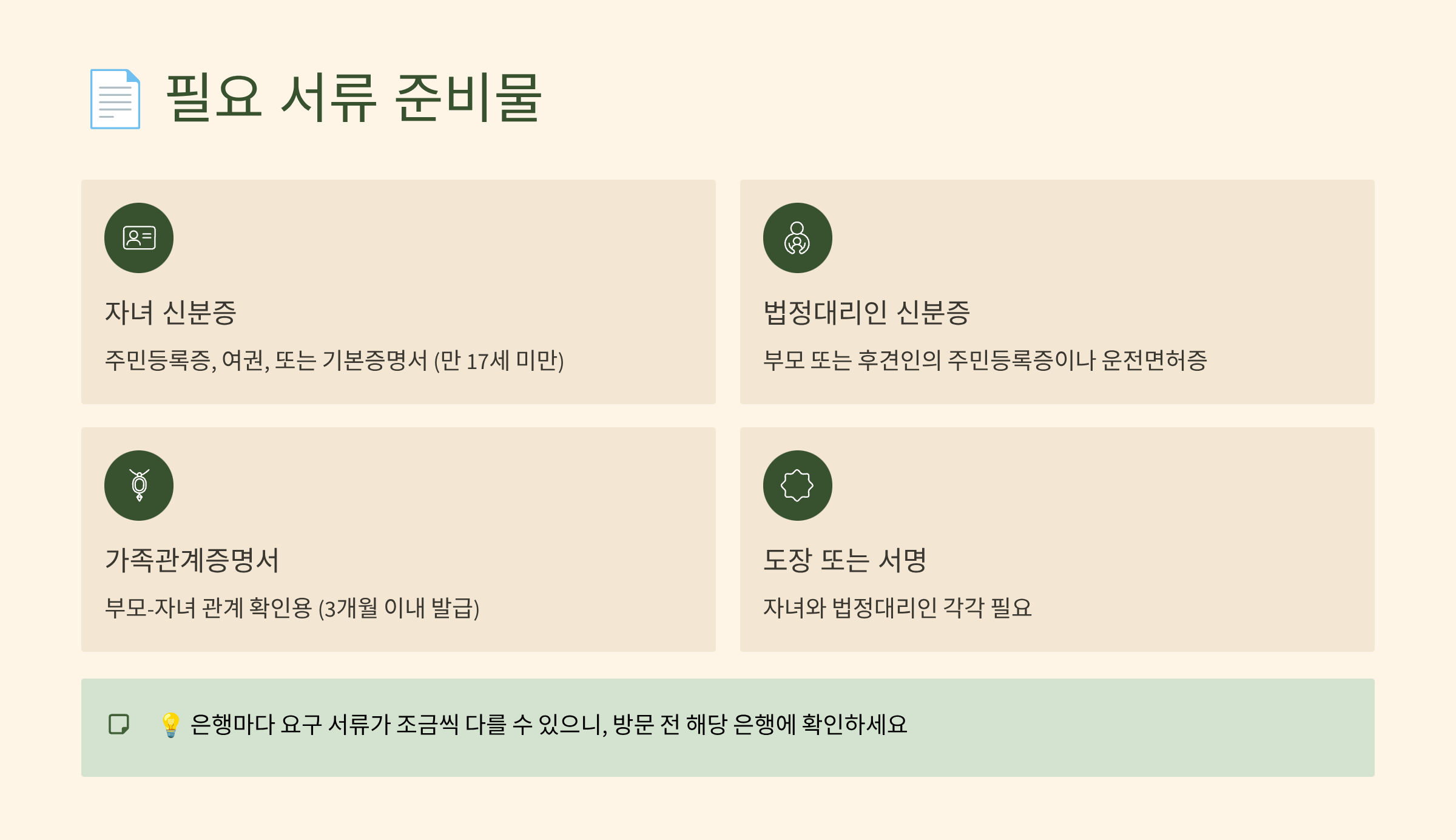 필요 서류 준비물

자녀 신분증

주민등록증, 여권, 또는 기본증명서 (만 17세 미만)

법정대리인 신분증

부모 또는 후견인의 주민등록증이나 운전면허증

가족관계증명서

부모-자녀 관계 확인용 (3개월 이내 발급)

도장 또는 서명

자녀와 법정대리인 각각 필요

💡 은행마다 요구 서류가 조금씩 다를 수 있으니, 방문 전 해당 은행에 확인하세요