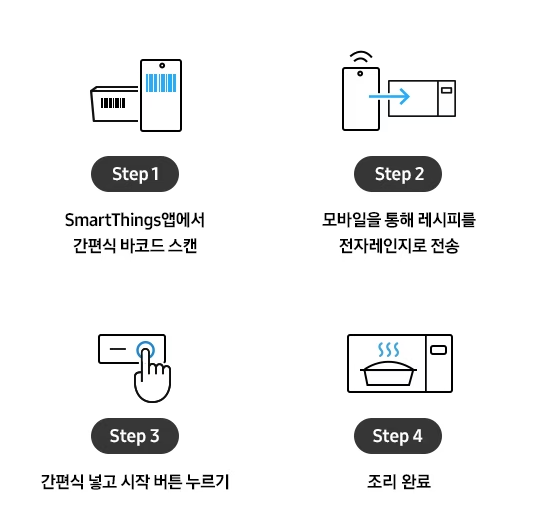 Step 1

SmartThings앱에서
간편식 바코드 스캔

Step 2

모바일을 통해 레시피를
전자레인지로 전송

Step 3

간편식 넣고 시작 버튼 누르기

Step 4

조리 완료