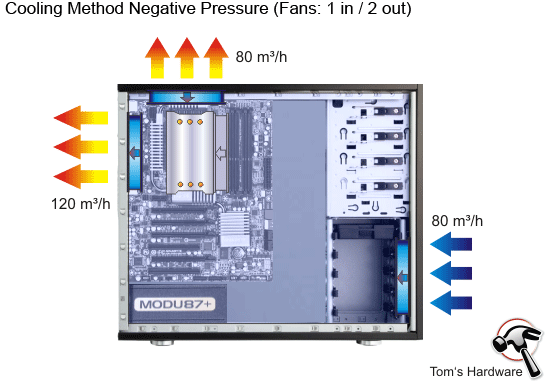 Cooling Method Negative Pressure (Fans: 1 in / 2 out)

80 m³/h

120 m³/h

80 m³/h

MODU87+

Tom's Hardware