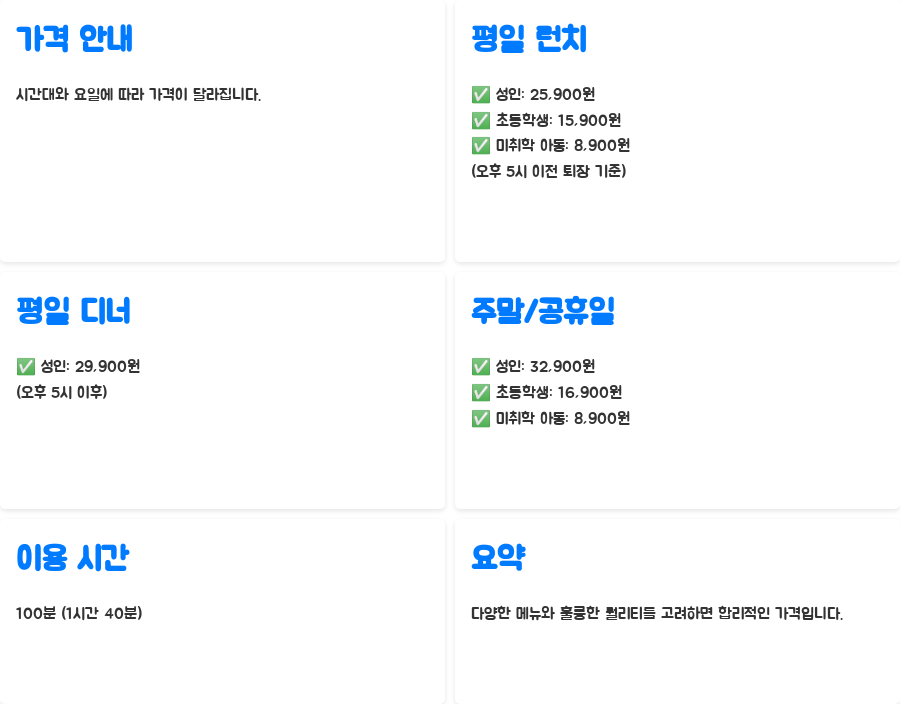 가격 안내

시간대와 요일에 따라 가격이 달라집니다.

평일 런치

✅ 성인: 25,900원
✅ 초등학생: 15,900원
✅ 미취학 아동: 8,900원
(오후 5시 이전 퇴장 기준)

평일 디너

✅ 성인: 29,900원
(오후 5시 이후)

주말/공휴일

✅ 성인: 32,900원
✅ 초등학생: 16,900원
✅ 미취학 아동: 8,900원

이용 시간

100분 (1시간 40분)

요약

다양한 메뉴와 훌륭한 퀄리티를 고려하면 합리적인 가격입니다.