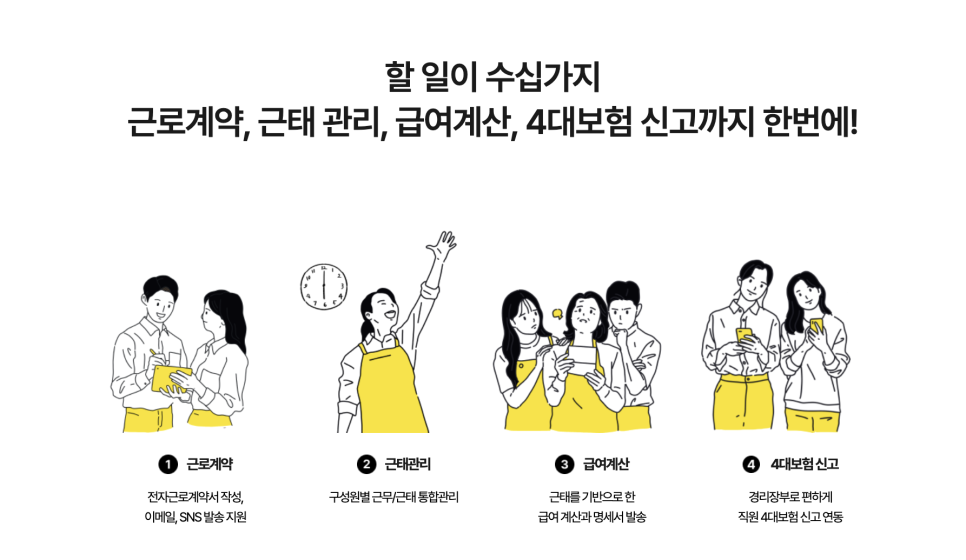 할 일이 수십가지
근로계약, 근태 관리, 급여계산, 4대보험 신고까지 한번에!

1 근로계약
전자근로계약서 작성, 이메일, SNS 발송 지원

2 근태관리
구성원별 근무/근태 통합관리

3 급여계산
근태를 기반으로 한 급여 계산과 명세서 발송

4 4대보험 신고
경리장부로 편하게 직원 4대보험 신고 연동