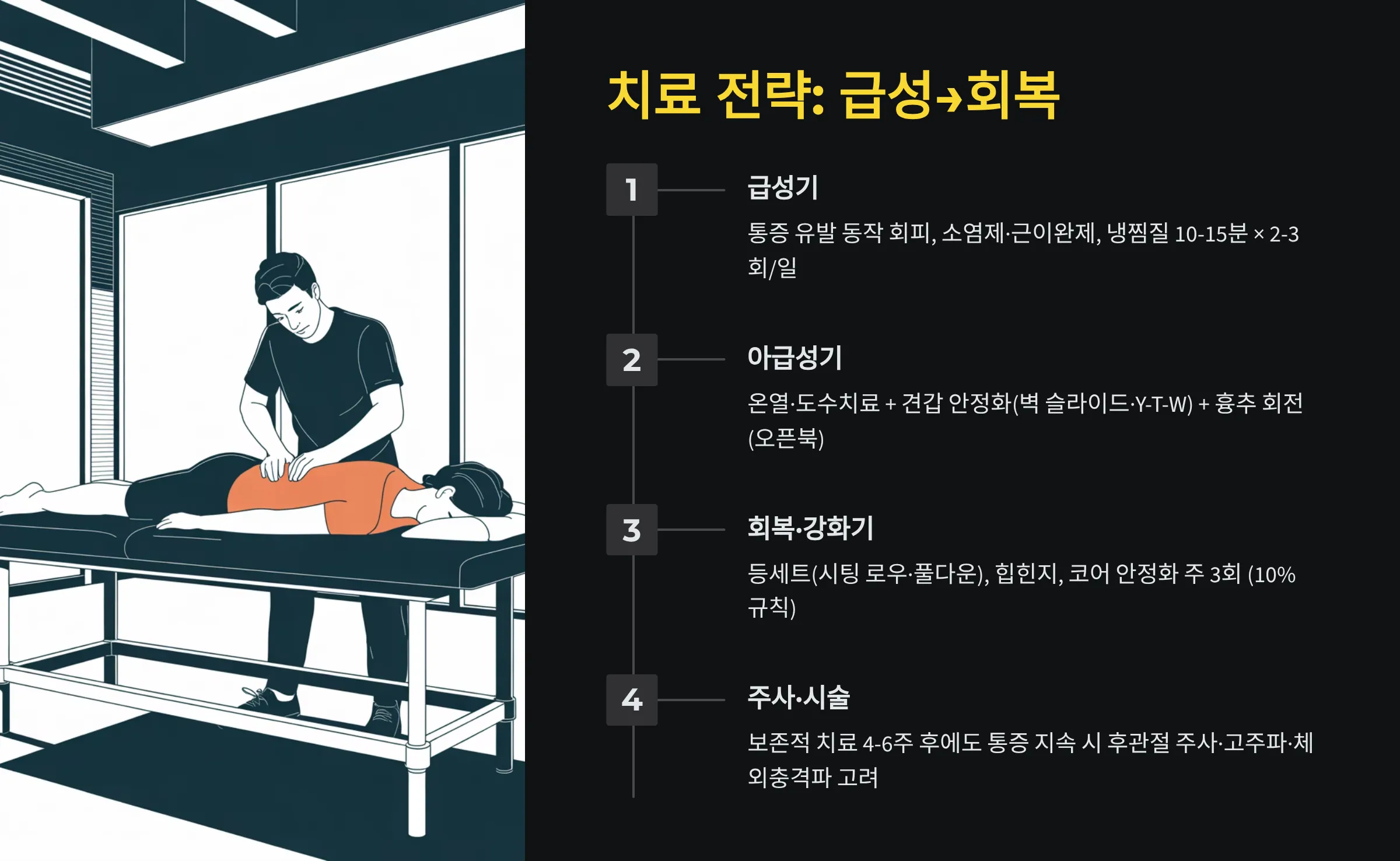 치료 전략: 급성→회복

1

급성기

통증 유발 동작 회피, 소염제·근이완제, 냉찜질 10-15분 × 2-3회/일

2

아급성기

온열·도수치료 + 견갑 안정화(벽 슬라이드·Y-T-W) + 흉추 회전(오픈북)

3

회복·강화기

등세트(시팅 로우·풀다운), 힙힌지, 코어 안정화 주 3회 (10% 규칙)

4

주사·시술

보존적 치료 4-6주 후에도 통증 지속 시 후관절 주사·고주파·체외충격파 고려