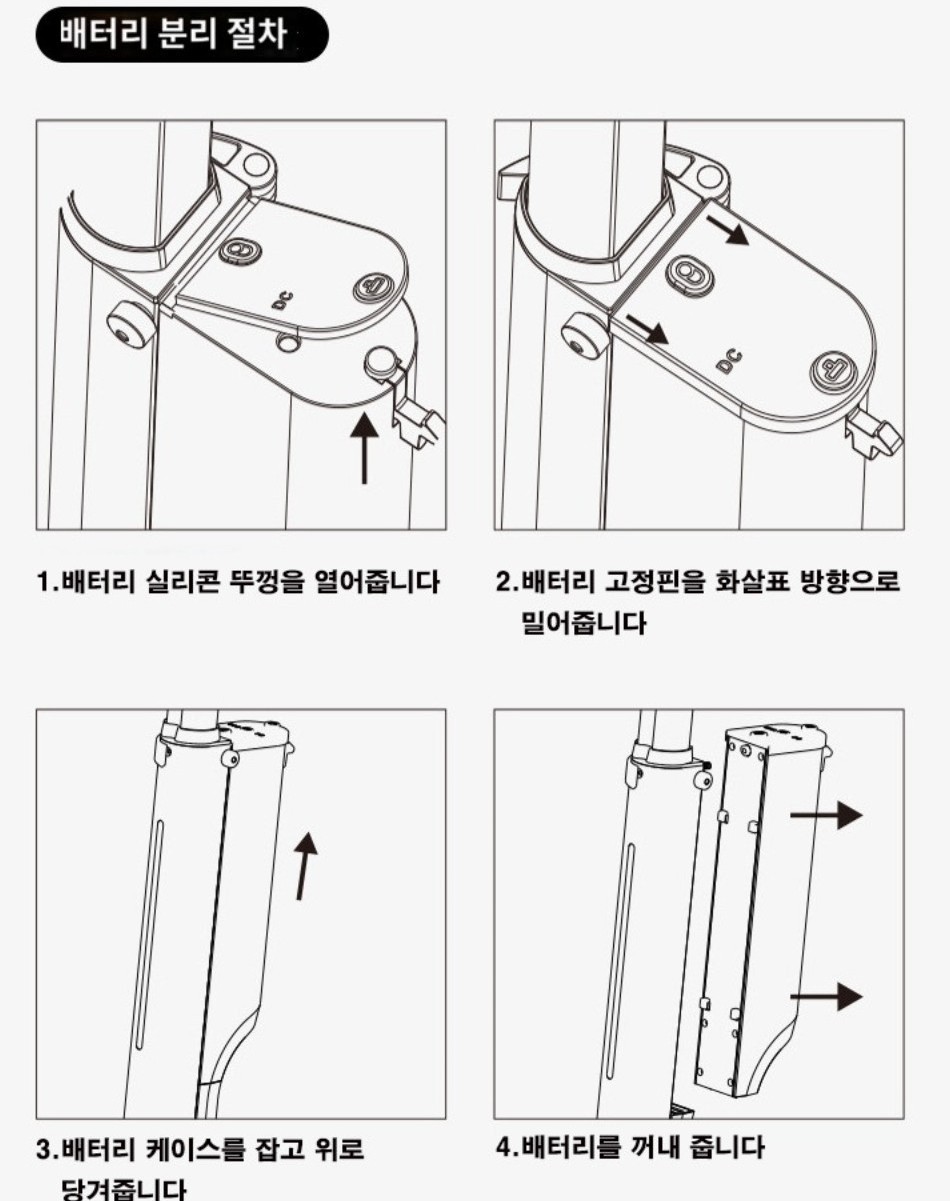 배터리 분리 절차

DC

DC

1.배터리 실리콘 뚜껑을 열어줍니다

2.배터리 고정핀을 화살표 방향으로 밀어줍니다

3.배터리 케이스를 잡고 위로 당겨줍니다

4.배터리를 꺼내 줍니다