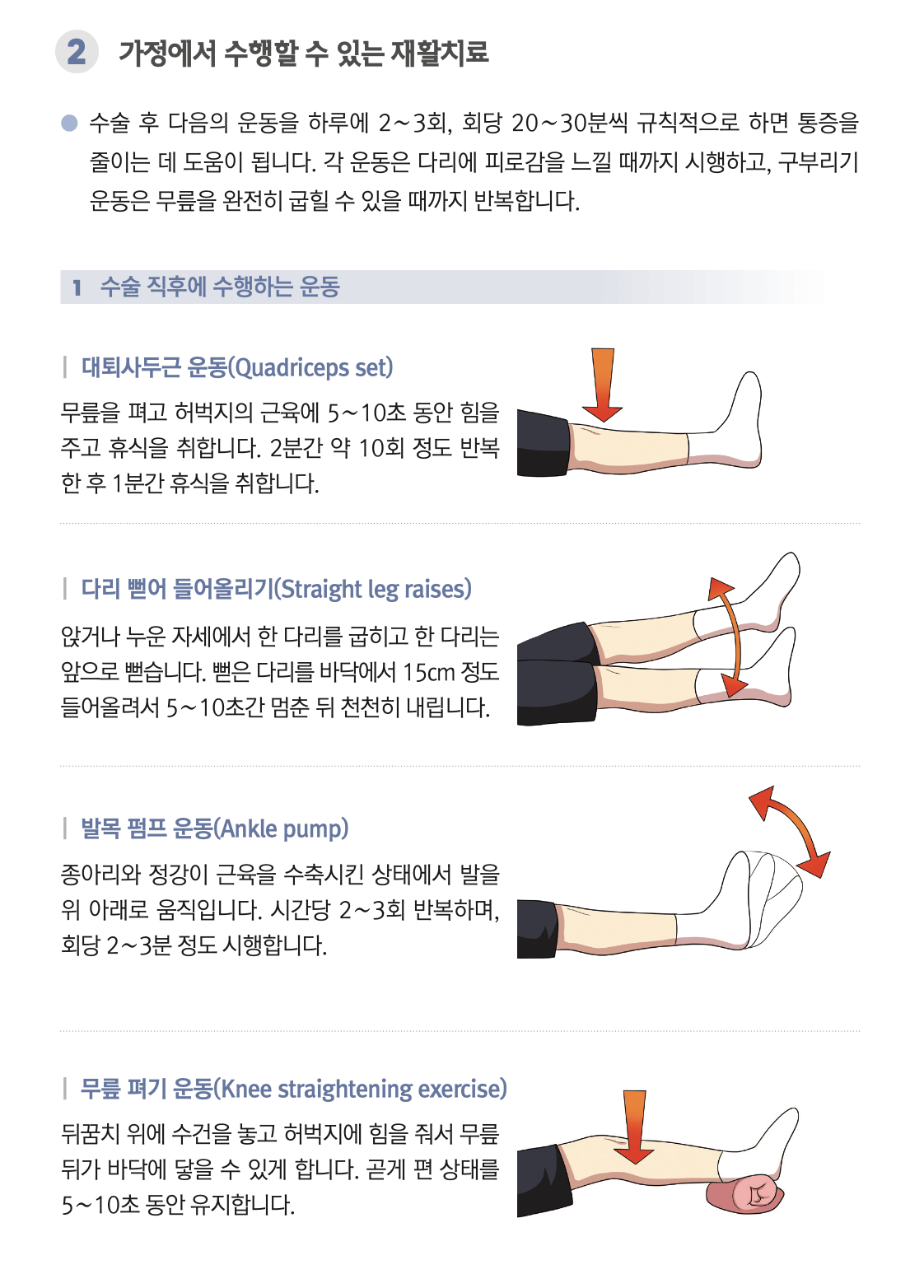 2 가정에서 수행할 수 있는 재활치료

● 수술 후 다음의 운동을 하루에 2~3회, 회당 20~30분씩 규칙적으로 하면 통증을 줄이는 데 도움이 됩니다. 각 운동은 다리에 피로감을 느낄 때까지 시행하고, 구부리기 운동은 무릎을 완전히 굽힐 수 있을 때까지 반복합니다.

1 수술 직후에 수행하는 운동

| 대퇴사두근 운동(Quadriceps set)

무릎을 펴고 허벅지의 근육에 5~10초 동안 힘을 주고 휴식을 취합니다. 2분간 약 10회 정도 반복한 후 1분간 휴식을 취합니다.

| 다리 뻗어 들어올리기(Straight leg raises)

앉거나 누운 자세에서 한 다리를 굽히고 한 다리는 앞으로 뻗습니다. 뻗은 다리를 바닥에서 15cm 정도 들어올려서 5~10초간 멈춘 뒤 천천히 내립니다.

| 발목 펌프 운동(Ankle pump)

종아리와 정강이 근육을 수축시킨 상태에서 발을 위 아래로 움직입니다. 시간당 2~3회 반복하며, 회당 2~3분 정도 시행합니다.

| 무릎 펴기 운동(Knee straightening exercise)

뒤꿈치 위에 수건을 놓고 허벅지에 힘을 줘서 무릎 뒤가 바닥에 닿을 수 있게 합니다. 곧게 편 상태를 5~10초 동안 유지합니다.