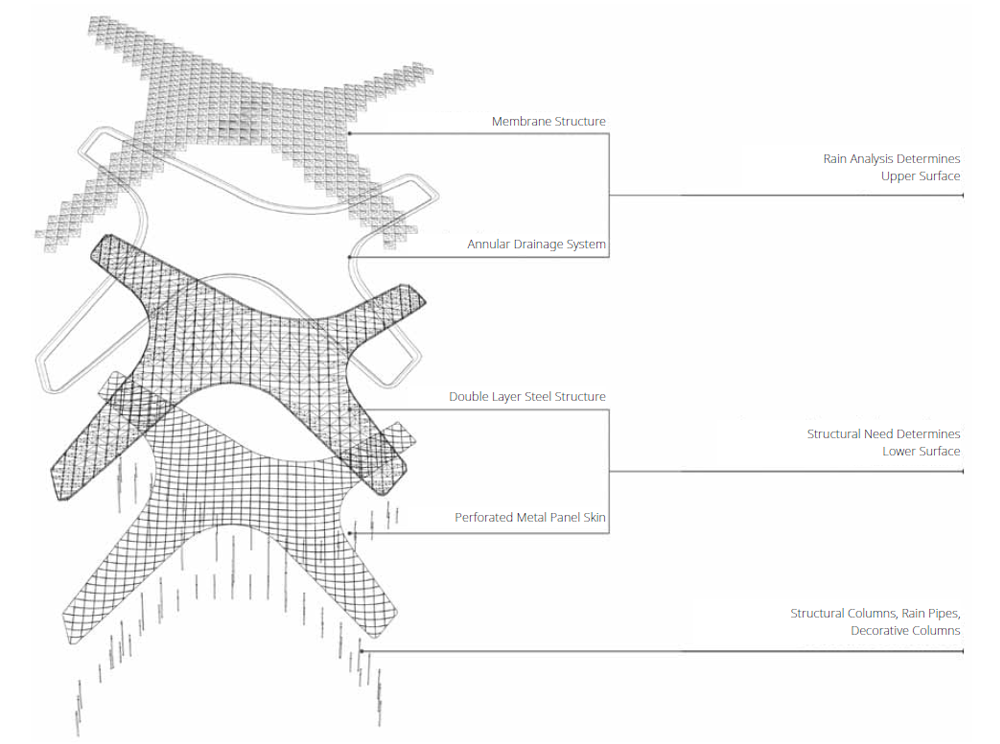 Membrane Structure

Rain Analysis Determines Upper Surface

Annular Drainage System

Double Layer Steel Structure

Structural Need Determines Lower Surface

Perforated Metal Panel Skin

Structural Columns, Rain Pipes, Decorative Columns