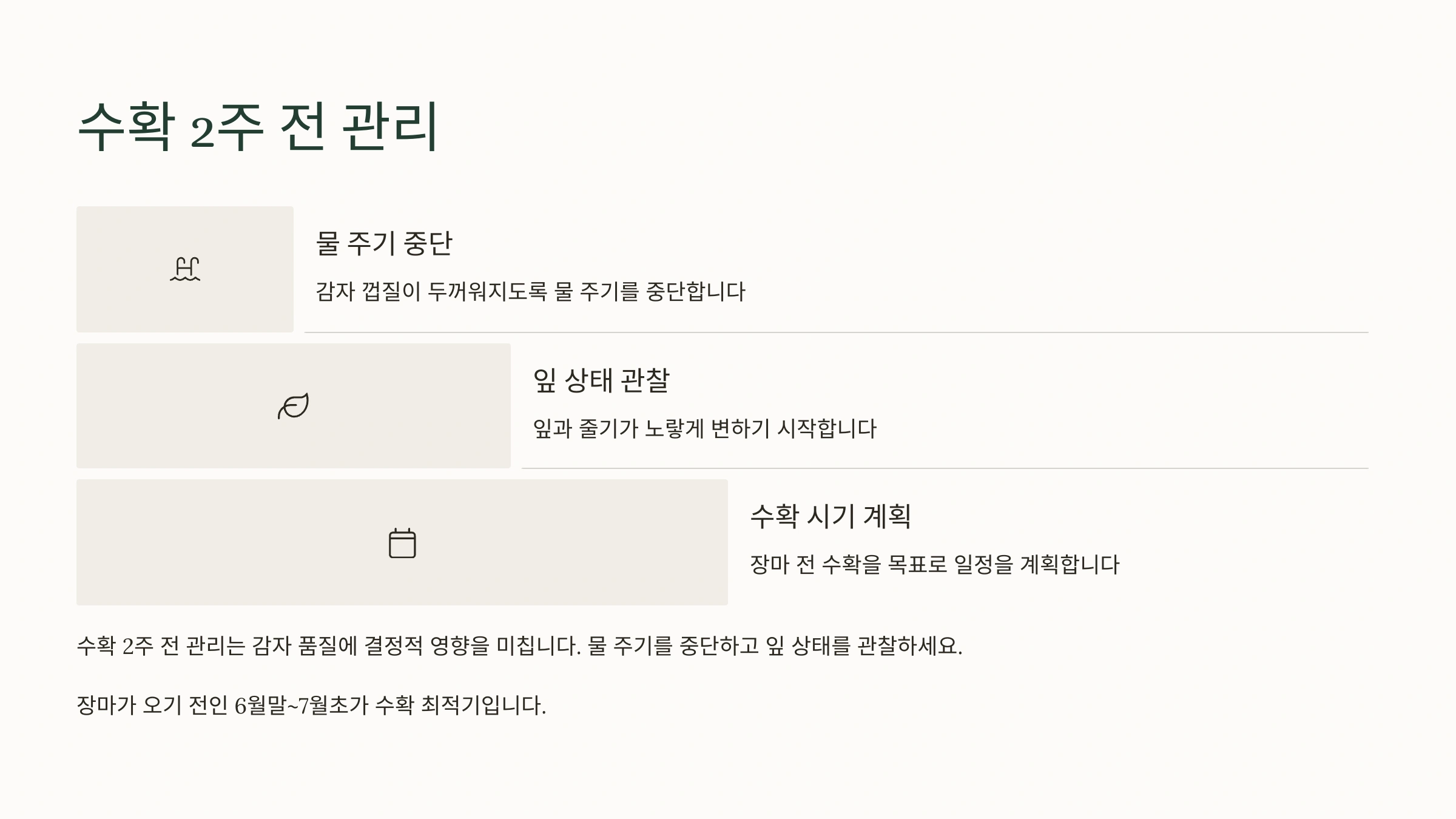 수확 2주 전 관리

물 주기 중단

감자 껍질이 두꺼워지도록 물 주기를 중단합니다

잎 상태 관찰

잎과 줄기가 노랗게 변하기 시작합니다

수확 시기 계획

장마 전 수확을 목표로 일정을 계획합니다

수확 2주 전 관리는 감자 품질에 결정적 영향을 미칩니다. 물 주기를 중단하고 잎 상태를 관찰하세요.

장마가 오기 전인 6월말~7월초가 수확 최적기입니다.