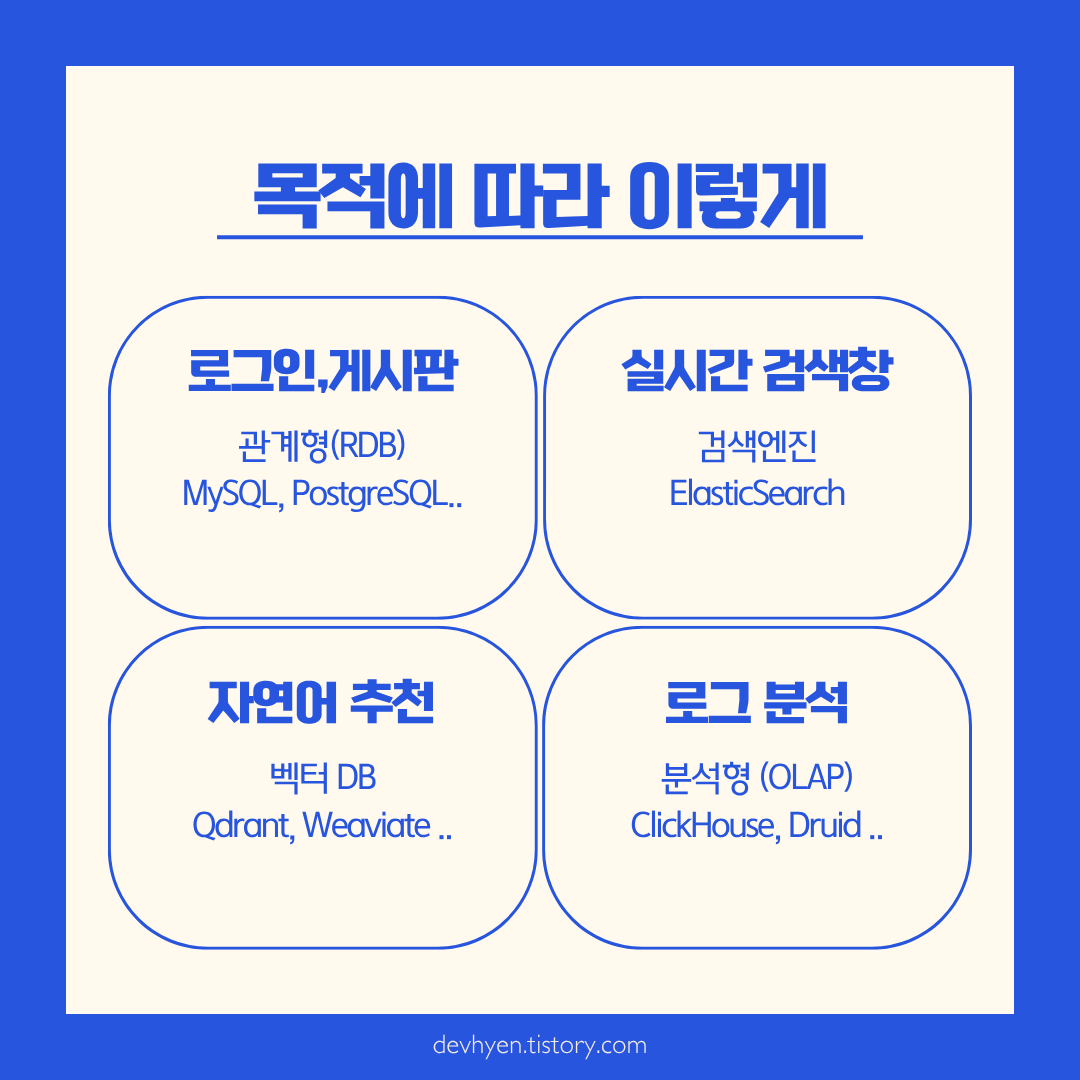 목적에 따라 이렇게

로그인,게시판

관계형(RDB)
MySQL, PostgreSQL..

실시간 검색창

검색엔진
ElasticSearch

자연어 추천

벡터 DB
Qdrant, Weaviate ..

로그 분석

분석형 (OLAP)
ClickHouse, Druid ..

devhyen.tistory.com