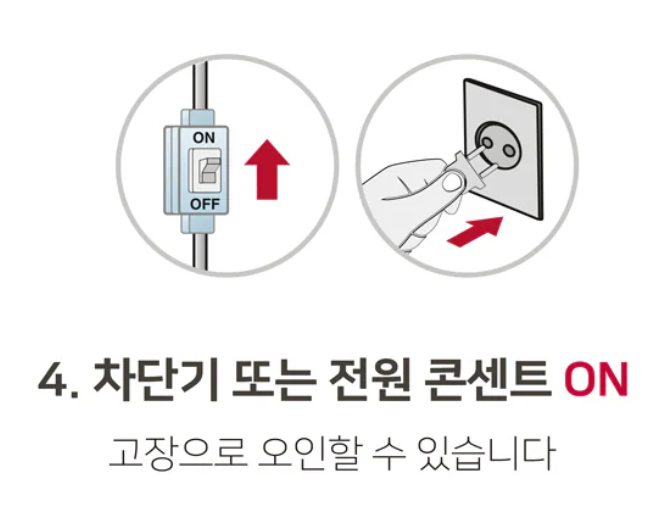 ON

OFF

4. 차단기 또는 전원 콘센트 ON

고장으로 오인할 수 있습니다