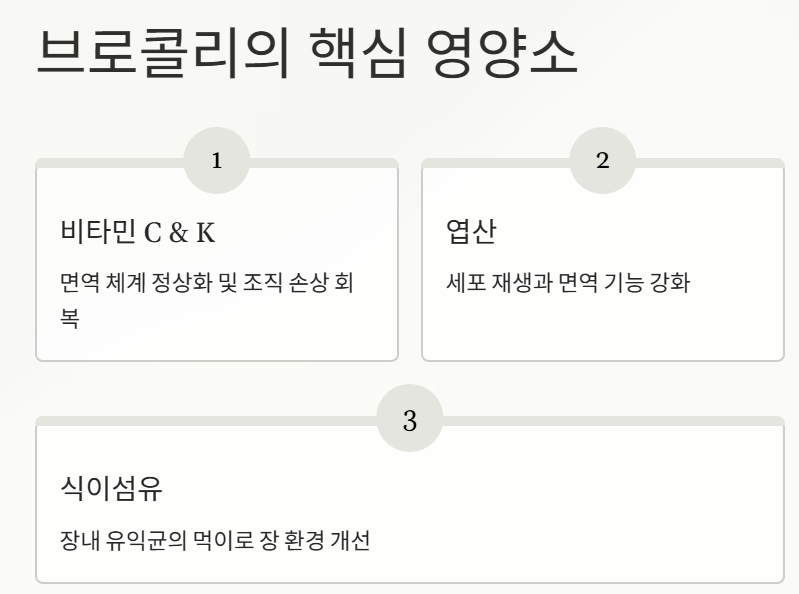 브로콜리의 핵심 영양소

1

비타민 C & K

면역 체계 정상화 및 조직 손상 회복

2

엽산

세포 재생과 면역 기능 강화

3

식이섬유

장내 유익균의 먹이로 장 환경 개선