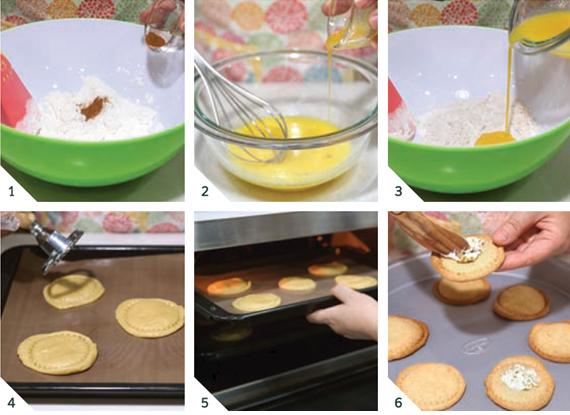 1
2
3
4
5
6