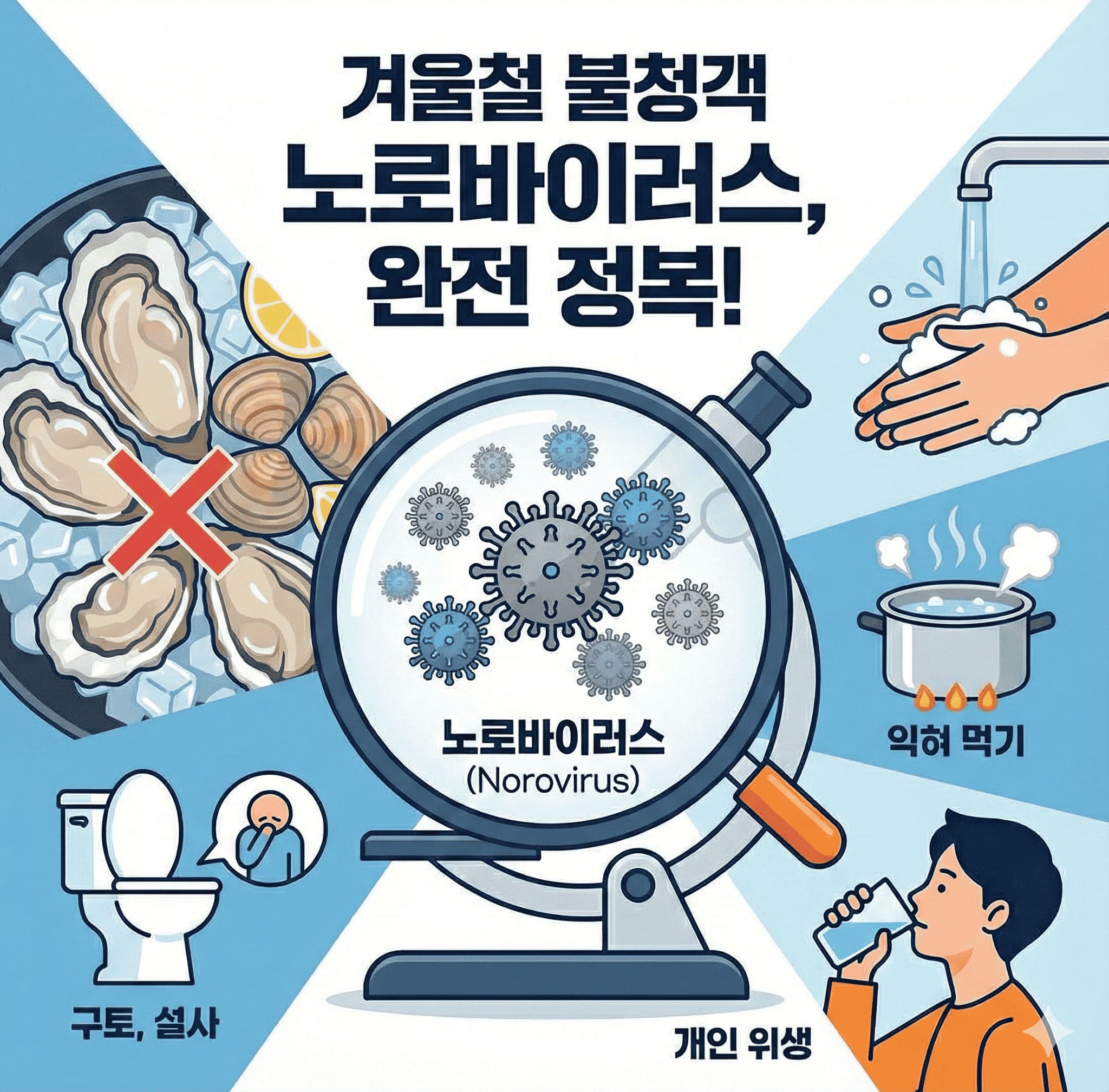 겨울철 불청객
노로바이러스,
완전 정복!

노로바이러스
(Norovirus)

익혀 먹기

구토, 설사

개인 위생