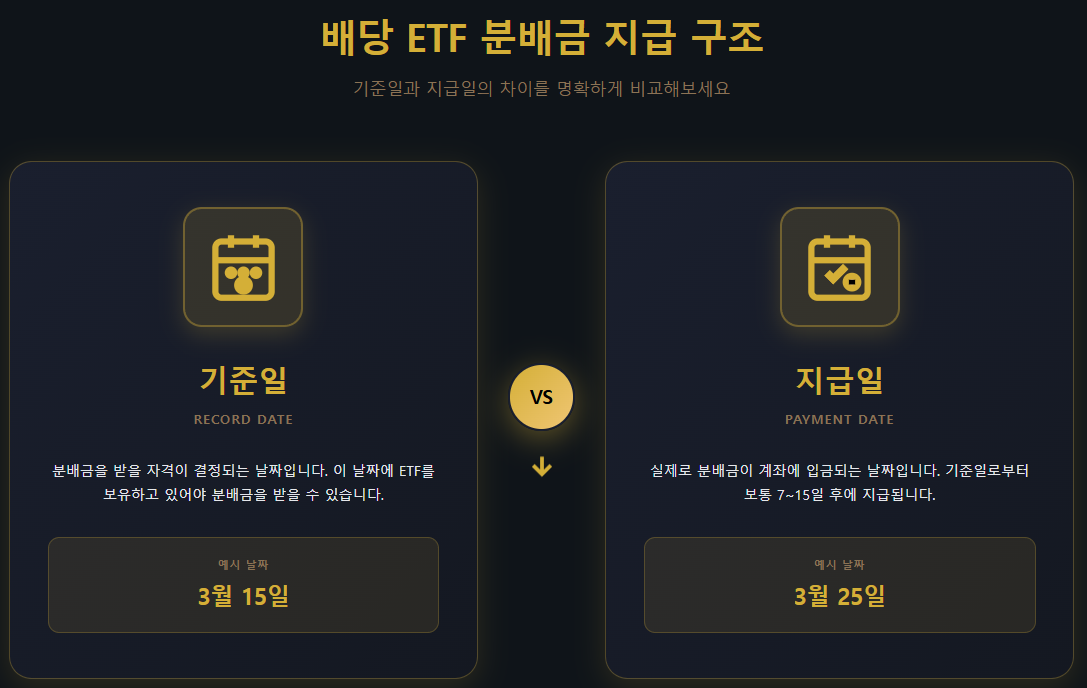 배당 ETF 분배금 지급 구조

기준일과 지급일의 차이를 명확하게 비교해보세요

기준일

RECORD DATE

분배금을 받을 자격이 결정되는 날짜입니다. 이 날짜에 ETF를 보유하고 있어야 분배금을 받을 수 있습니다.

예시 날짜

3월 15일

VS

지급일

PAYMENT DATE

실제로 분배금이 계좌에 입금되는 날짜입니다. 기준일로부터 보통 7~15일 후에 지급됩니다.

예시 날짜

3월 25일