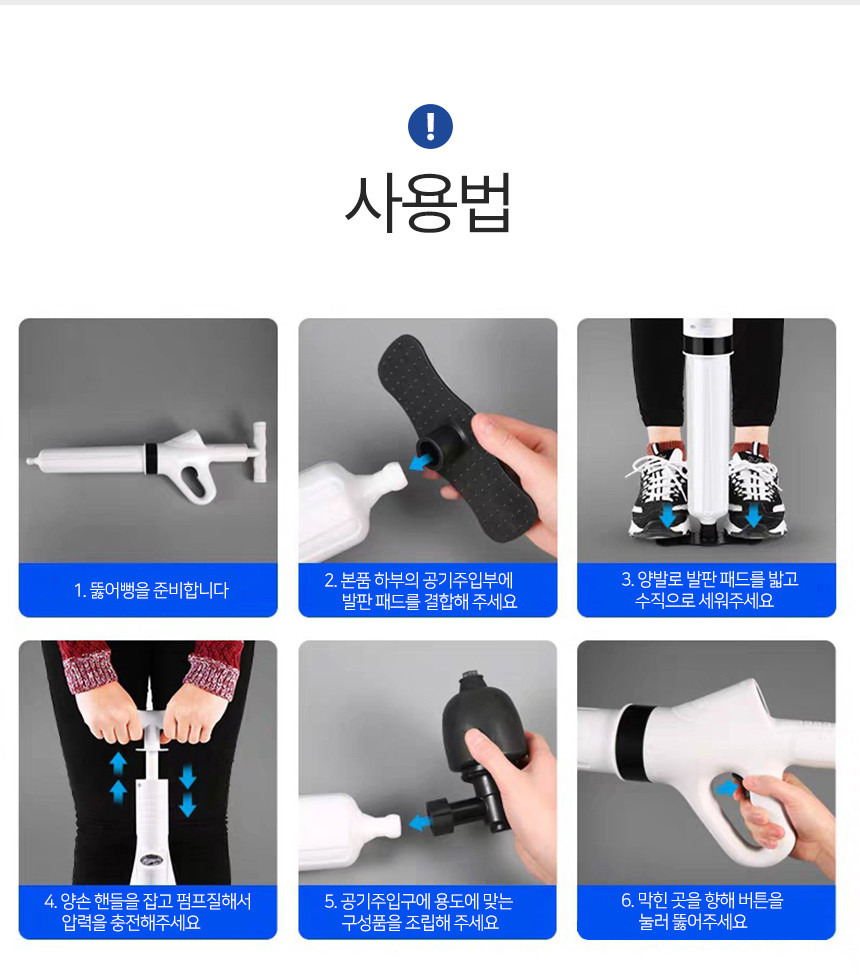 !

사용법

1. 뚫어뻥을 준비합니다

2. 본품 하부의 공기주입부에 발판 패드를 결합해 주세요

3. 양발로 발판 패드를 밟고 수직으로 세워주세요

4. 양손 핸들을 잡고 펌프질해서 압력을 충전해주세요

5. 공기주입구에 용도에 맞는 구성품을 조립해 주세요

6. 막힌 곳을 향해 버튼을 눌러 뚫어주세요