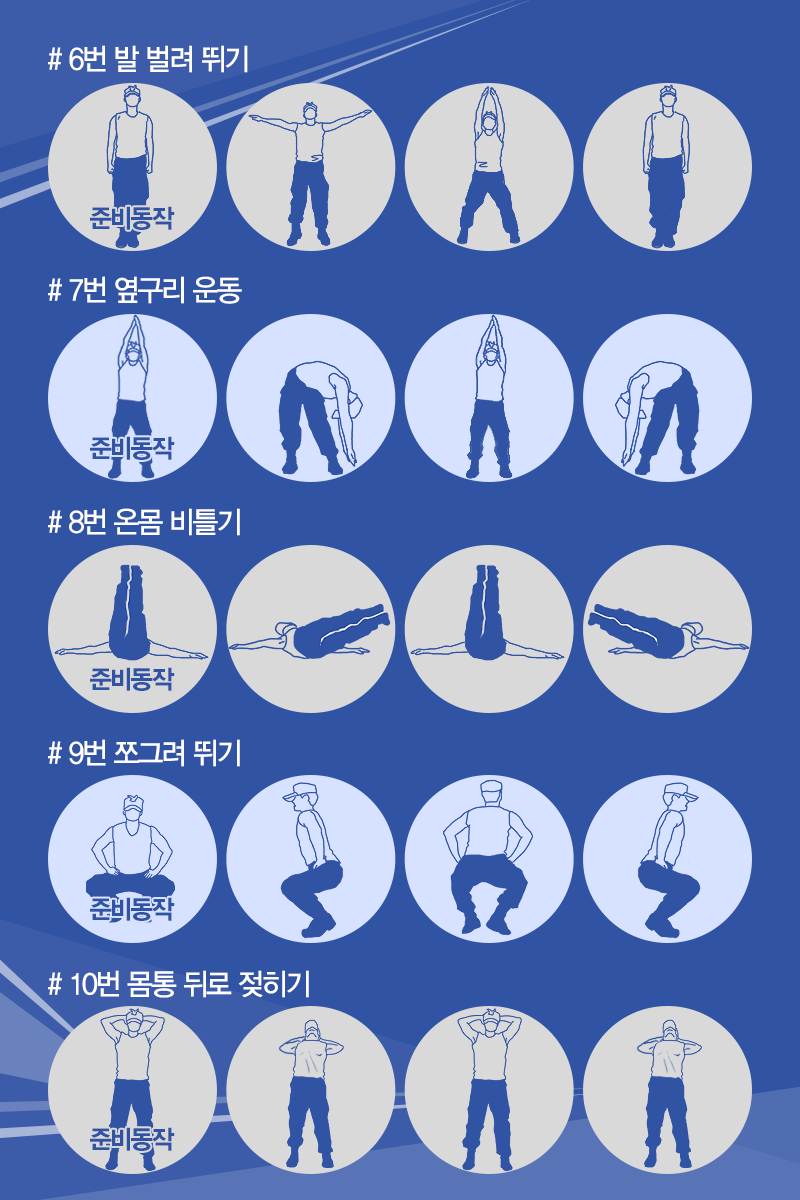 # 6번 발 벌려 뛰기

준비동작

# 7번 옆구리 운동

준비동작

# 8번 온몸 비틀기

준비동작

# 9번 쪼그려 뛰기

준비동작

# 10번 몸통 뒤로 젖히기

준비동작