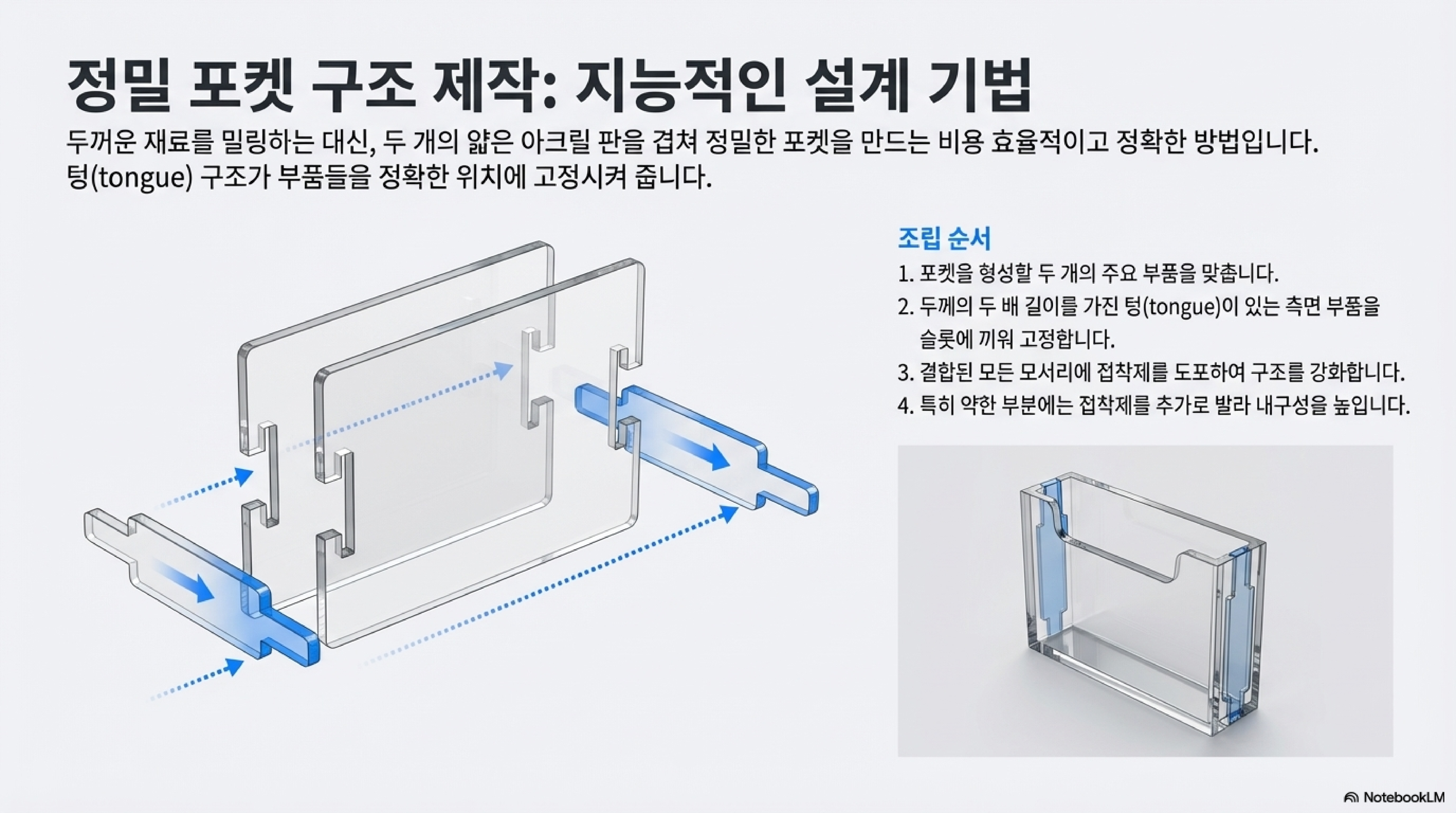 정밀 포켓 구조 제작: 지능적인 설계 기법

두꺼운 재료를 밀링하는 대신, 두 개의 얇은 아크릴 판을 겹쳐 정밀한 포켓을 만드는 비용 효율적이고 정확한 방법입니다. 텅(tongue) 구조가 부품들을 정확한 위치에 고정시켜 줍니다.

조립 순서

1. 포켓을 형성할 두 개의 주요 부품을 맞춥니다.
2. 두께의 두 배 길이를 가진 텅(tongue)이 있는 측면 부품을 슬롯에 끼워 고정합니다.
3. 결합된 모든 모서리에 접착제를 도포하여 구조를 강화합니다.
4. 특히 약한 부분에는 접착제를 추가로 발라 내구성을 높입니다.

NotebookLM