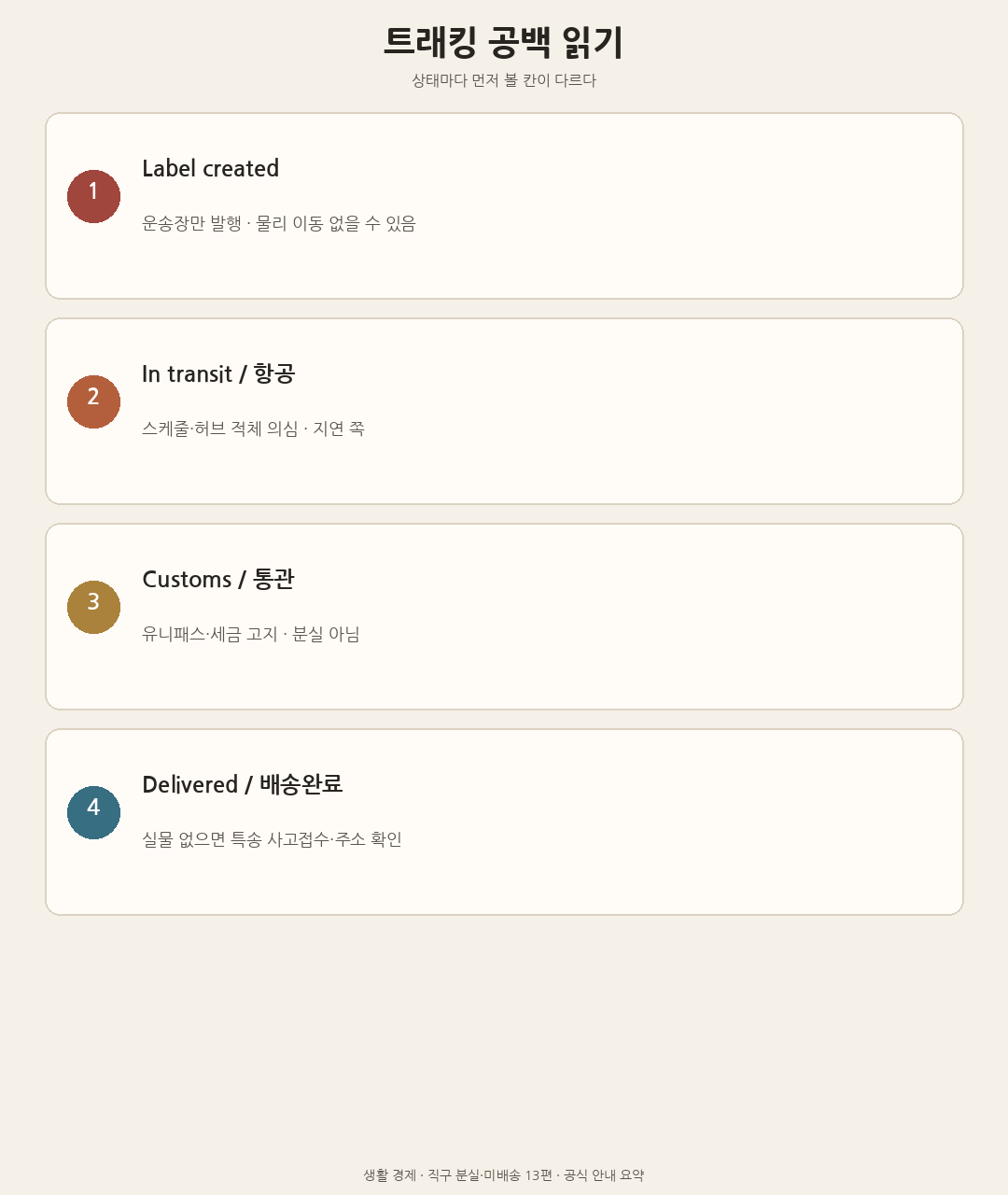 트래킹 공백 읽기

상태마다 먼저 볼 칸이 다르다

1

Label created

운송장만 발행 · 물리 이동 없을 수 있음

2

In transit / 항공

스케줄·허브 적체 의심 · 지연 쪽

3

Customs / 통관

유니패스·세금 고지 · 분실 아님

4

Delivered / 배송완료

실물 없으면 특송 사고접수·주소 확인

생활 경제 · 직구 분실·미배송 13편 · 공식 안내 요약