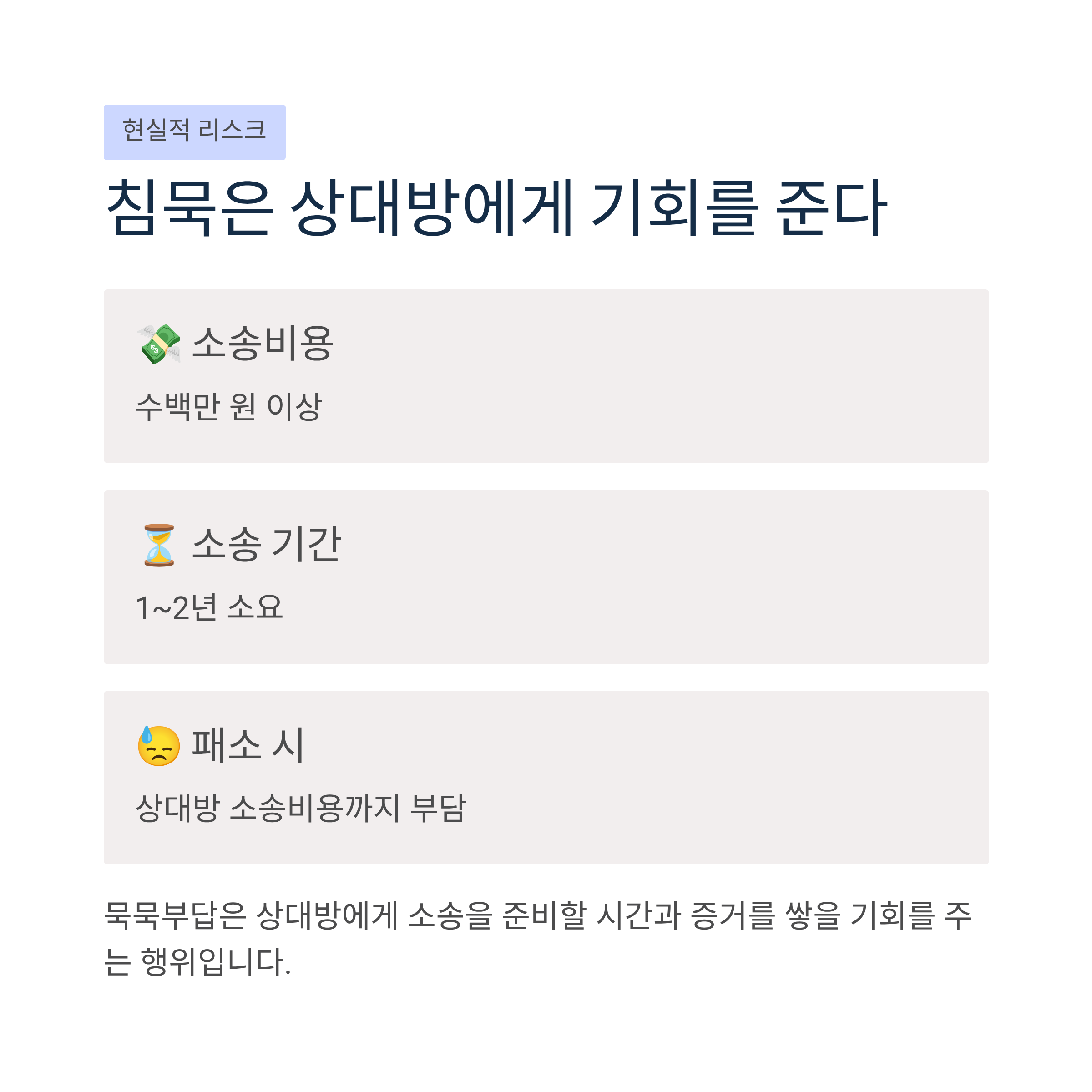 현실적 리스크

침묵은 상대방에게 기회를 준다

💸 소송비용

수백만 원 이상

⏳ 소송 기간

1~2년 소요

😓 패소 시

상대방 소송비용까지 부담

묵묵부답은 상대방에게 소송을 준비할 시간과 증거를 쌓을 기회를 주는 행위입니다.