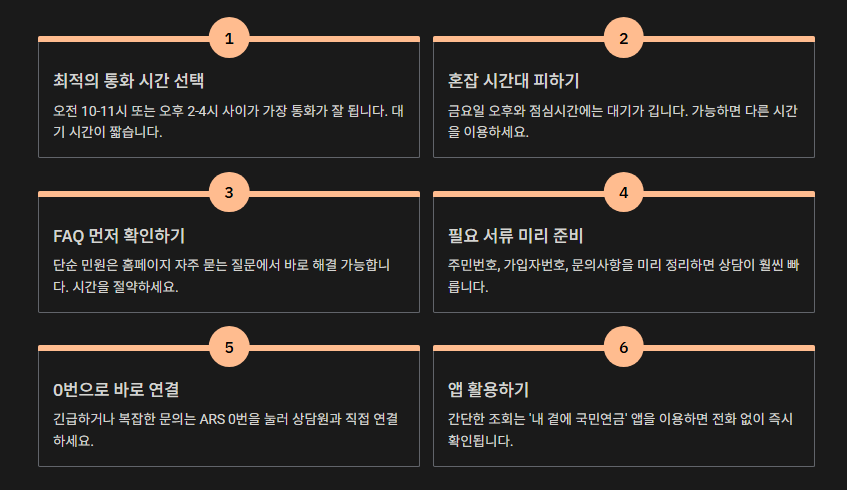 1

최적의 통화 시간 선택

오전 10-11시 또는 오후 2-4시 사이가 가장 통화가 잘 됩니다. 대기 시간이 짧습니다.

2

혼잡 시간대 피하기

금요일 오후와 점심시간에는 대기가 깁니다. 가능하면 다른 시간을 이용하세요.

3

FAQ 먼저 확인하기

단순 민원은 홈페이지 자주 묻는 질문에서 바로 해결 가능합니다. 시간을 절약하세요.

4

필요 서류 미리 준비

주민번호, 가입자번호, 문의사항을 미리 정리하면 상담이 훨씬 빠릅니다.

5

0번으로 바로 연결

긴급하거나 복잡한 문의는 ARS 0번을 눌러 상담원과 직접 연결하세요.

6

앱 활용하기

간단한 조회는 '내 곁에 국민연금' 앱을 이용하면 전화 없이 즉시 확인됩니다.