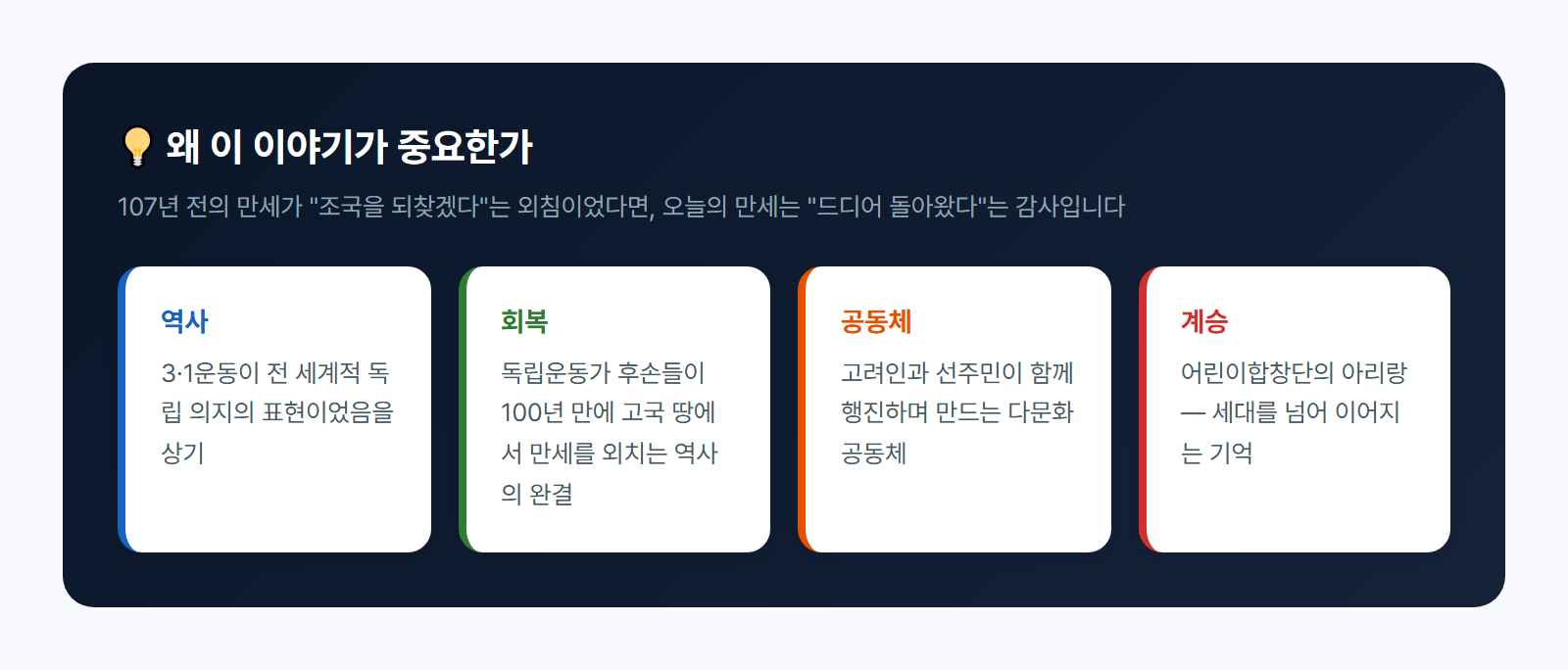 💡 왜 이 이야기가 중요한가

107년 전의 만세가 "조국을 되찾겠다"는 외침이었다면, 오늘의 만세는 "드디어 돌아왔다"는 감사입니다

역사

3·1운동이 전 세계적 독립 의지의 표현이었음을 상기

회복

독립운동가 후손들이 100년 만에 고국 땅에서 만세를 외치는 역사의 완결

공동체

고려인과 선주민이 함께 행진하며 만드는 다문화 공동체

계승

어린이합창단의 아리랑 — 세대를 넘어 이어지는 기억