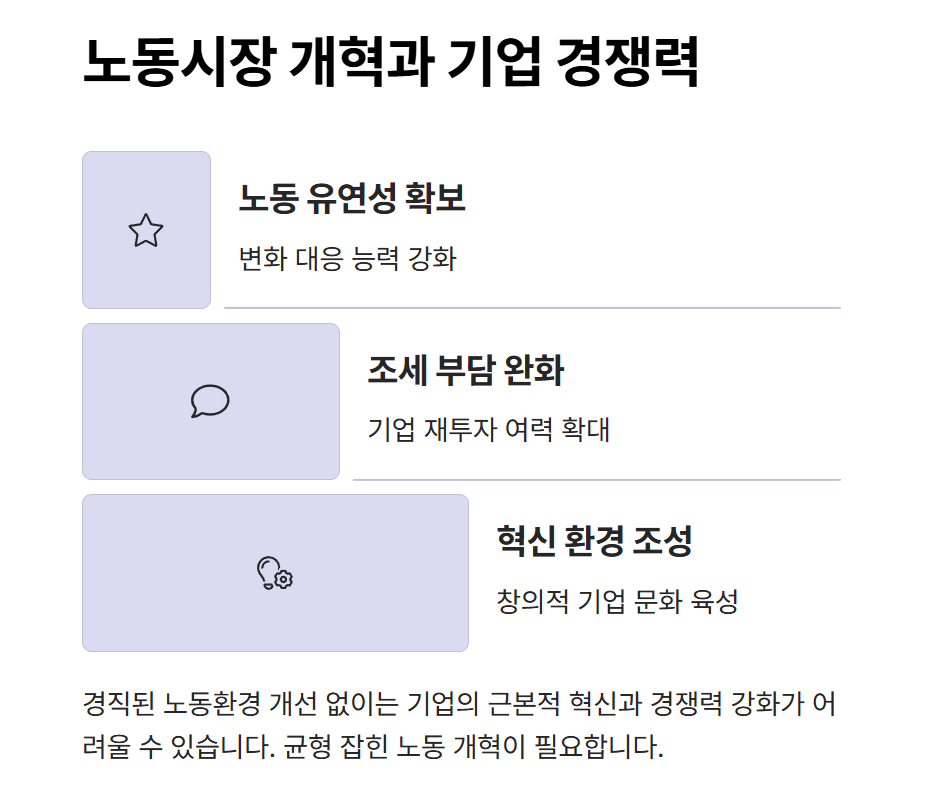 노동시장 개혁과 기업 경쟁력

노동 유연성 확보

변화 대응 능력 강화

조세 부담 완화

기업 재투자 여력 확대

혁신 환경 조성

창의적 기업 문화 육성

경직된 노동환경 개선 없이는 기업의 근본적 혁신과 경쟁력 강화가 어려울 수 있습니다. 균형 잡힌 노동 개혁이 필요합니다.