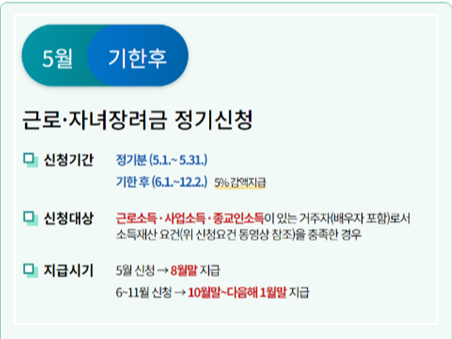 5월 기한후

근로·자녀장려금 정기신청

신청기간
정기분 (5.1.~ 5.31.)
기한 후 (6.1.~12.2.) 5% 감액지급

신청대상
근로소득 · 사업소득 · 종교인소득이 있는 거주자(배우자 포함)로서 소득재산 요건(위 신청요건 동영상 참조)을 충족한 경우

지급시기
5월 신청 → 8월말 지급
6~11월 신청 → 10월말~다음해 1월말 지급