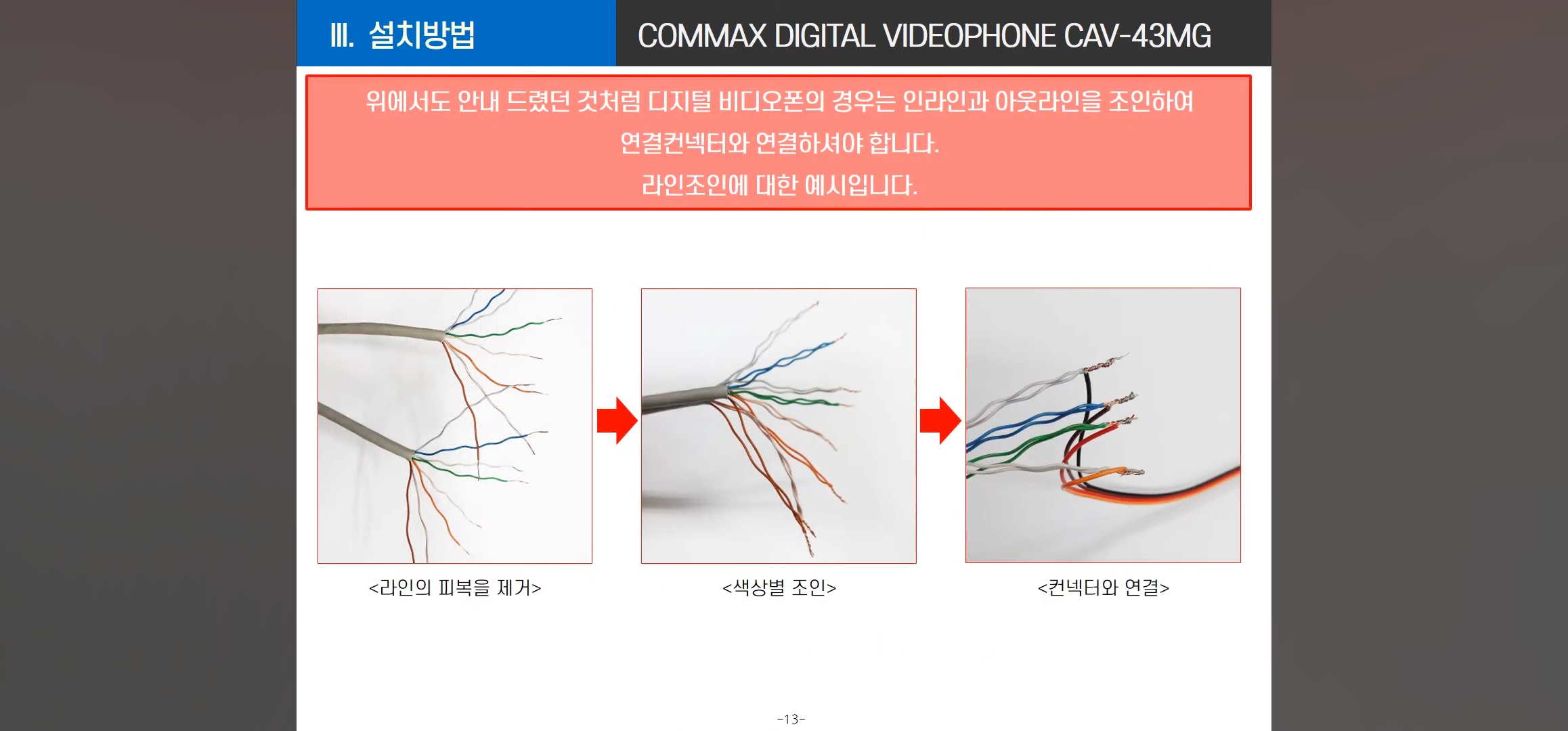 Ⅲ. 설치방법

COMMAX DIGITAL VIDEOPHONE CAV-43MG

위에서도 안내 드렸던 것처럼 디지털 비디오폰의 경우는 인라인과 아웃라인을 조인하여 연결컨넥터와 연결하셔야 합니다.
라인조인에 대한 예시입니다.

<라인의 피복을 제거>

<색상별 조인>

<컨넥터와 연결>

-13-