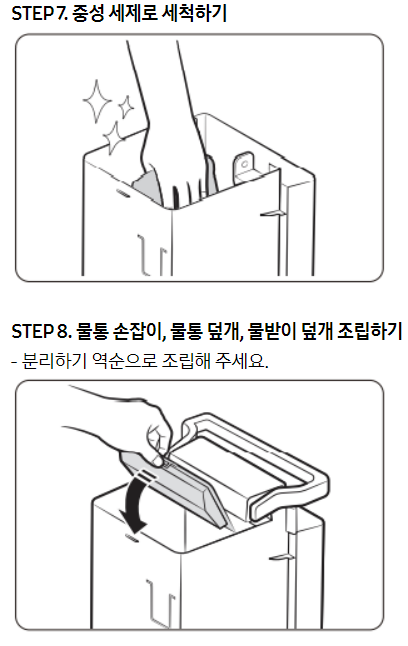 STEP 7. 중성 세제로 세척하기

STEP 8. 물통 손잡이, 물통 덮개, 물받이 덮개 조립하기
- 분리하기 역순으로 조립해 주세요.