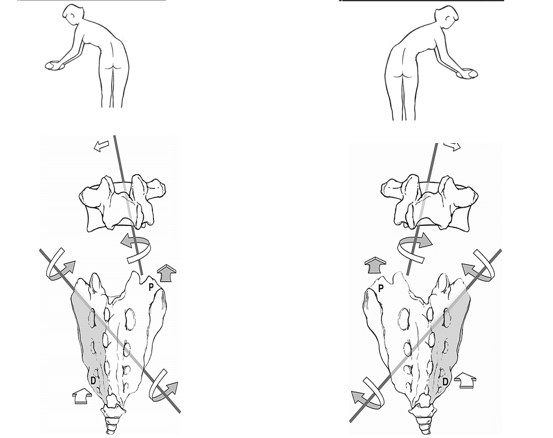 P

D

P

D