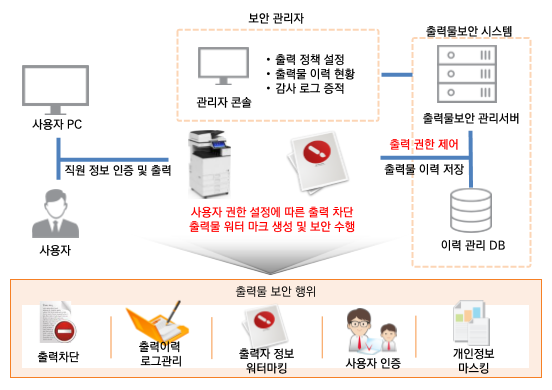 보안 관리자

• 출력 정책 설정
• 출력물 이력 현황
• 감사 로그 증적

관리자 콘솔

출력물보안 시스템

출력물보안 관리서버

사용자 PC

직원 정보 인증 및 출력

사용자

출력 권한 제어

출력물 이력 저장

사용자 권한 설정에 따른 출력 차단
출력물 워터 마크 생성 및 보안 수행

이력 관리 DB

출력물 보안 행위

출력차단

출력이력
로그관리

출력자 정보
워터마킹

사용자 인증

개인정보
마스킹