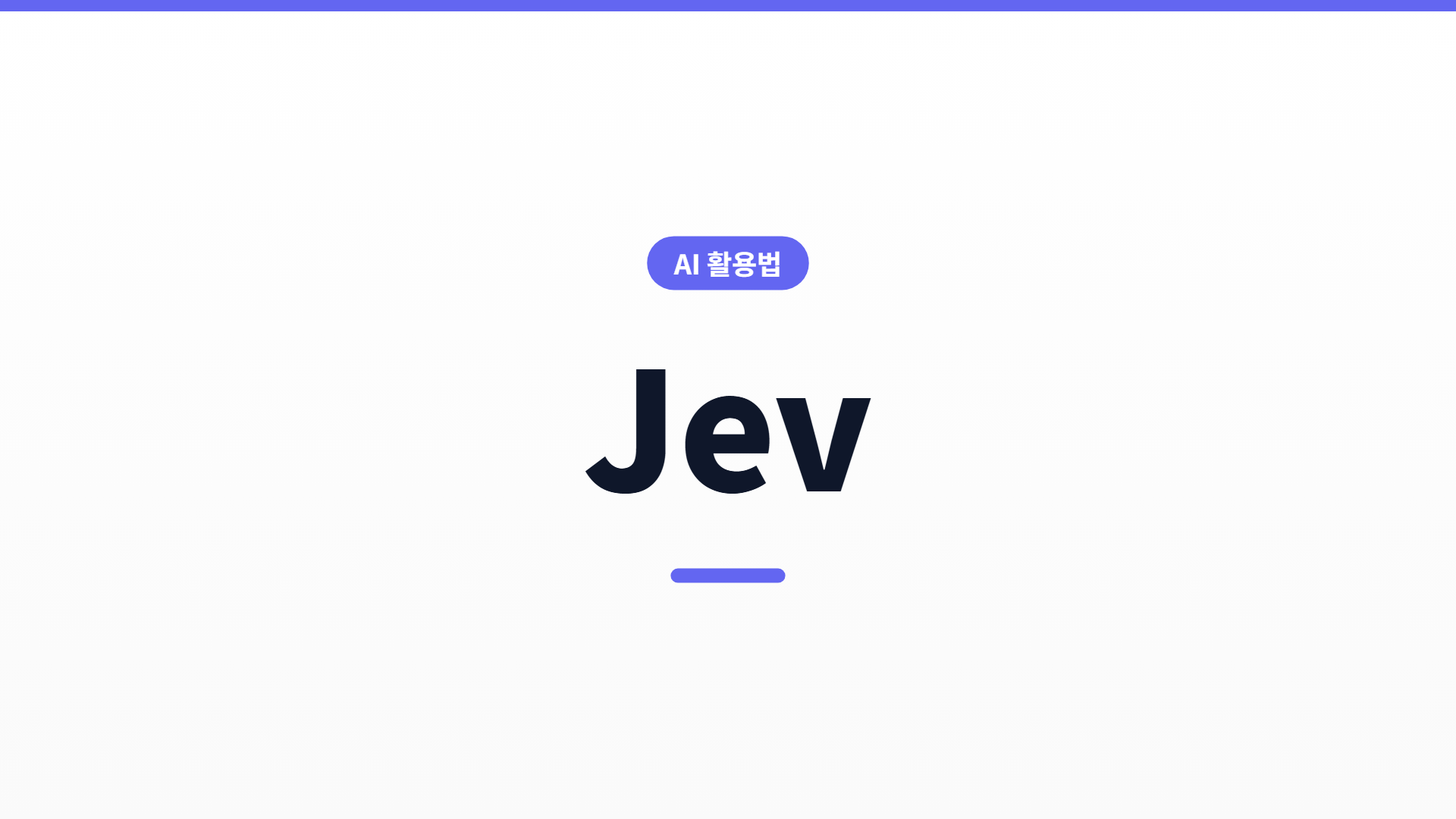 AI 활용법

Jev